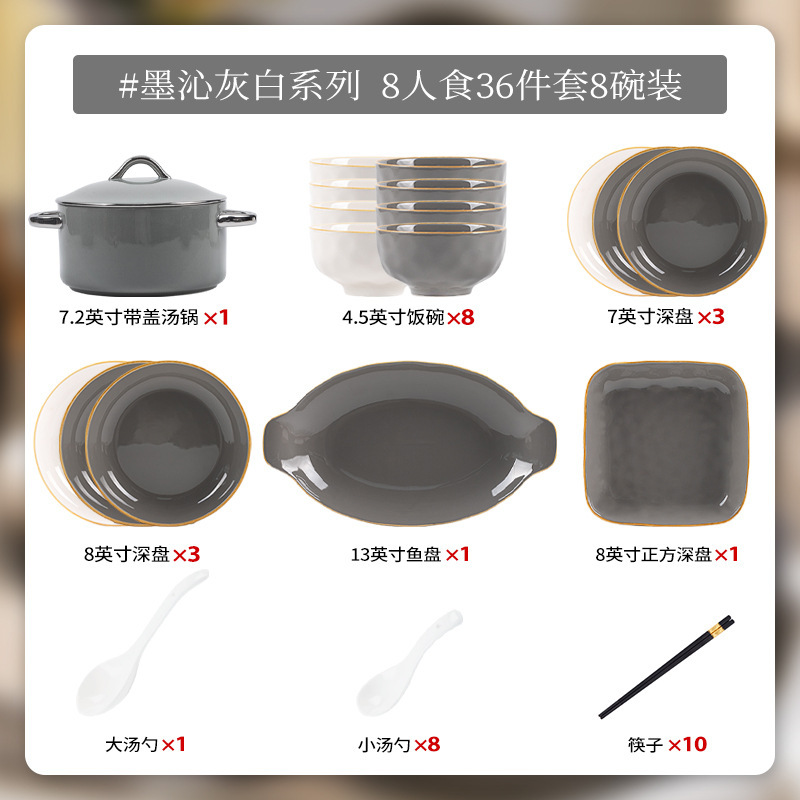 #墨沁灰白系列 8人食36件套8碗装

7.2英寸带盖汤锅 ×1

4.5英寸饭碗 ×8

7英寸深盘 ×3

8英寸深盘 ×3

13英寸鱼盘 ×1

8英寸正方深盘 ×1

大汤勺 ×1

小汤勺 ×8

筷子 ×10