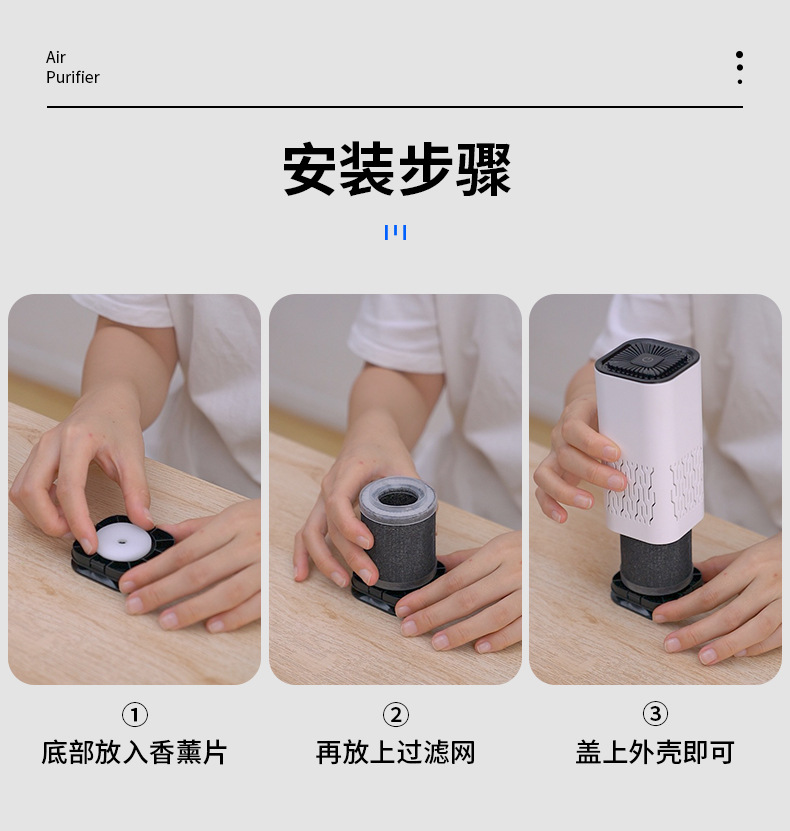 Air
Purifier

安装步骤

①
底部放入香薰片

②
再放上过滤网

③
盖上外壳即可