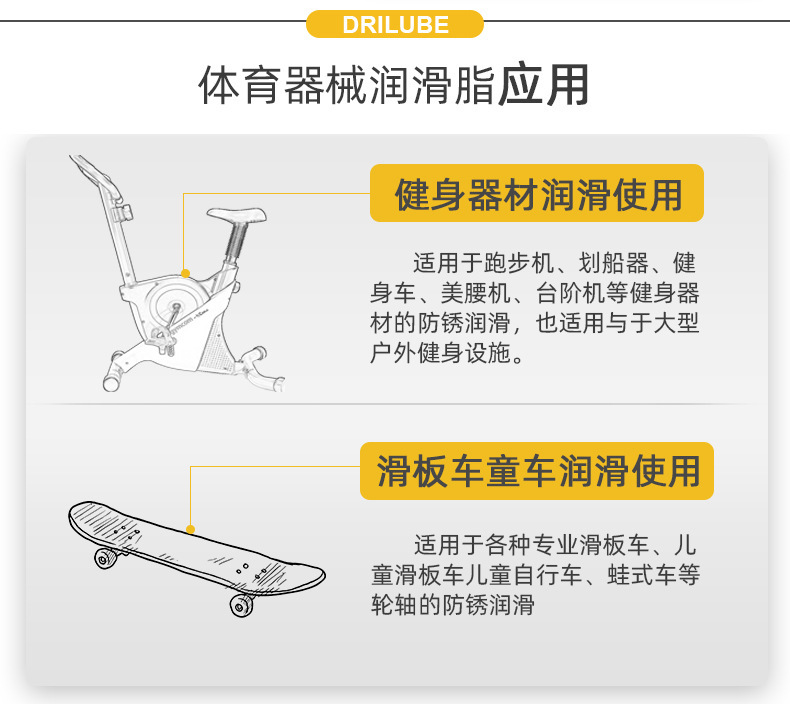 DRILUBE

体育器械润滑脂应用

健身器材润滑使用

适用于跑步机、划船器、健身车、美腰机、台阶机等健身器材的防锈润滑，也适用与于大型户外健身设施。

滑板车童车润滑使用

适用于各种专业滑板车、儿童滑板车儿童自行车、蛙式车等轮轴的防锈润滑