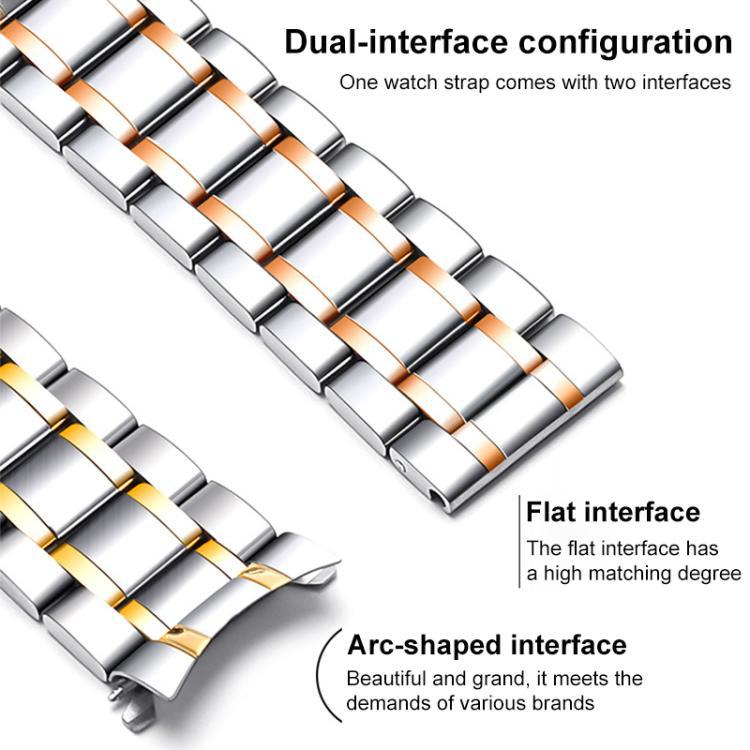 Dual-interface configuration
One watch strap comes with two interfaces

Flat interface
The flat interface has a high matching degree

Arc-shaped interface
Beautiful and grand, it meets the demands of various brands