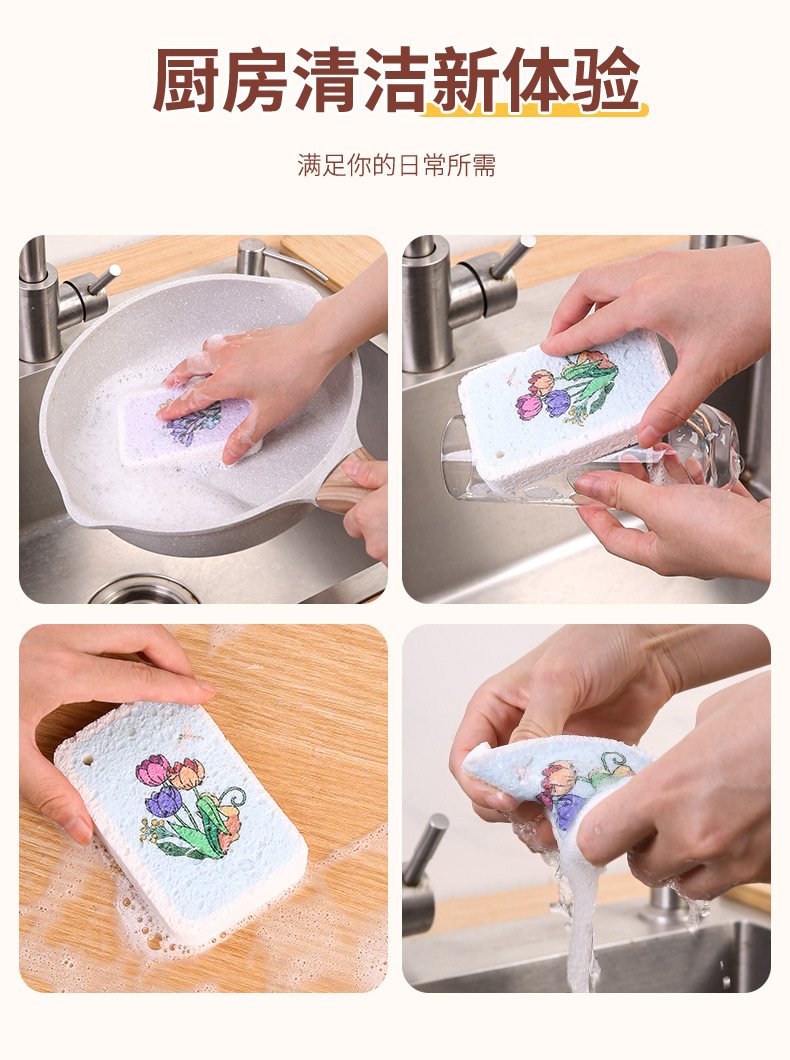 厨房清洁新体验

满足你的日常所需