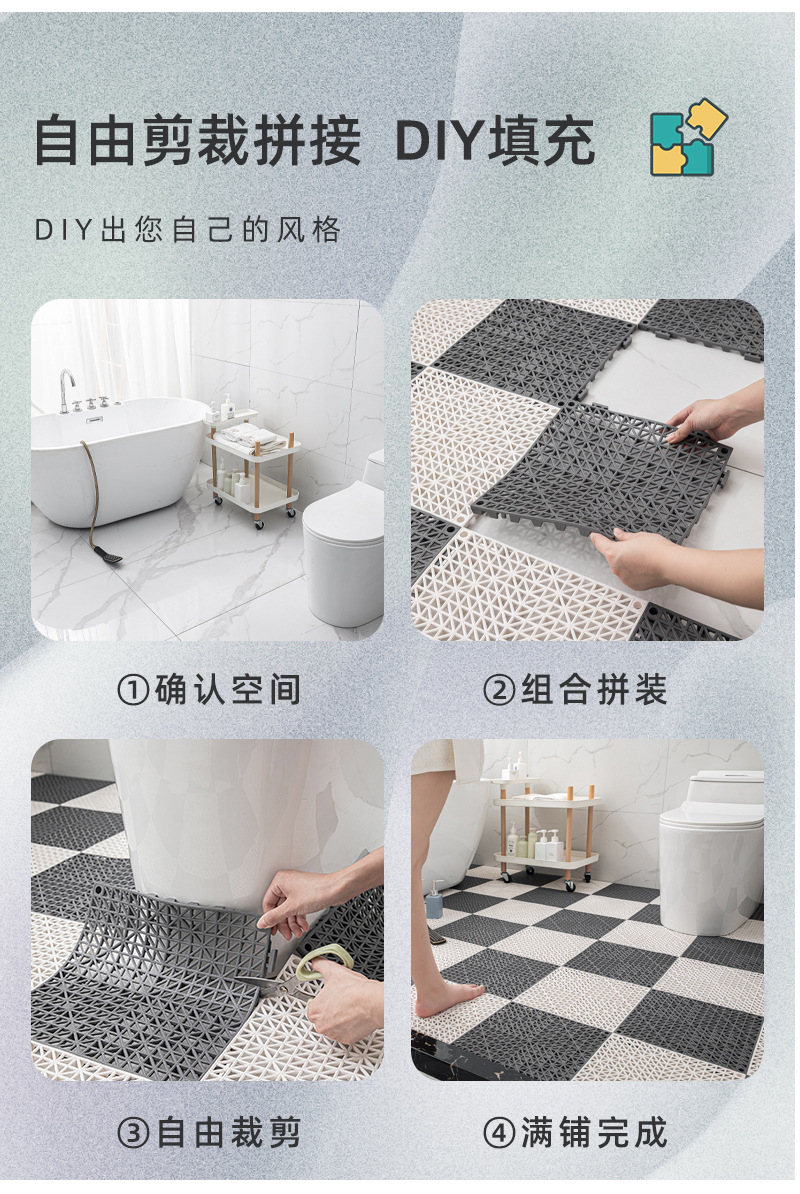 自由剪裁拼接 DIY填充

DIY出您自己的风格

①确认空间

②组合拼装

③自由裁剪

④满铺完成