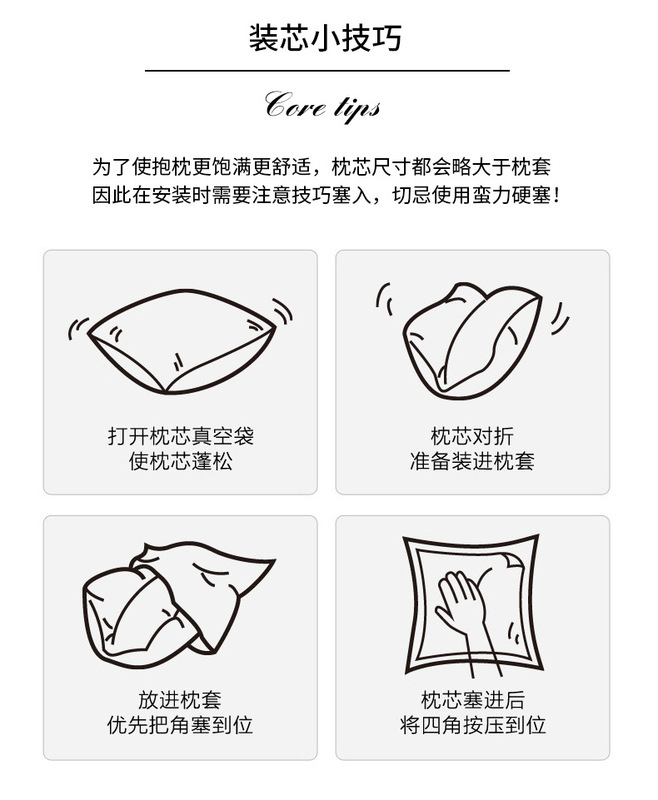 装芯小技巧

Core tips

为了使抱枕更饱满更舒适，枕芯尺寸都会略大于枕套
因此在安装时需要注意技巧塞入，切忌使用蛮力硬塞！

打开枕芯真空袋
使枕芯蓬松

枕芯对折
准备装进枕套

放进枕套
优先把角塞到位

枕芯塞进后
将四角按压到位