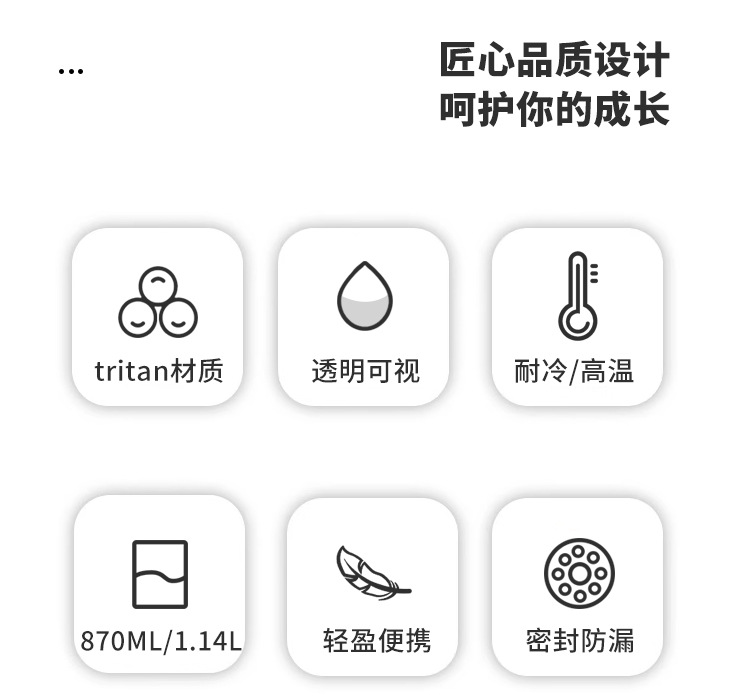 ...

匠心品质设计
呵护你的成长

tritan材质

透明可视

耐冷/高温

870ML/1.14L

轻盈便携

密封防漏