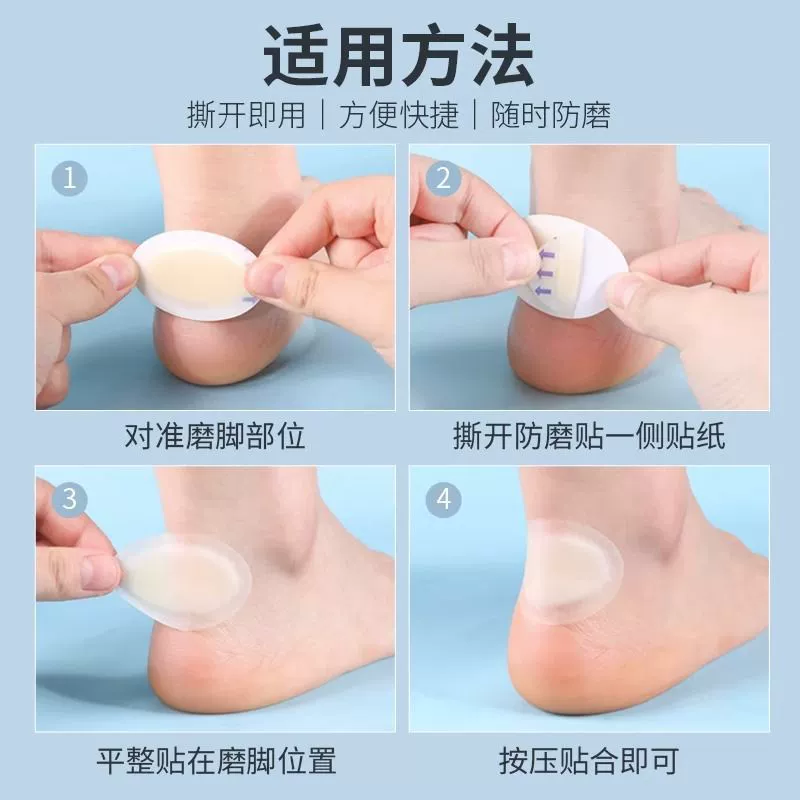 适用方法

撕开即用 | 方便快捷 | 随时防磨

1

对准磨脚部位

2

撕开防磨贴一侧贴纸

3

平整贴在磨脚位置

4

按压贴合即可