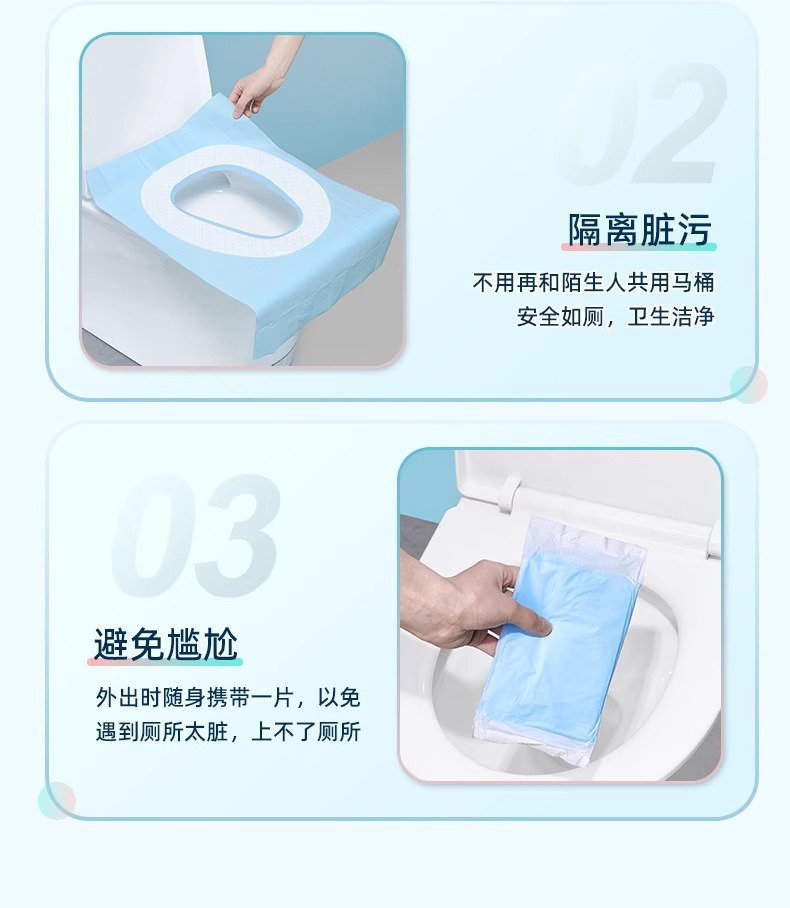 02

隔离脏污

不用再和陌生人共用马桶
安全如厕，卫生洁净

03

避免尴尬

外出时随身携带一片，以免
遇到厕所太脏，上不了厕所