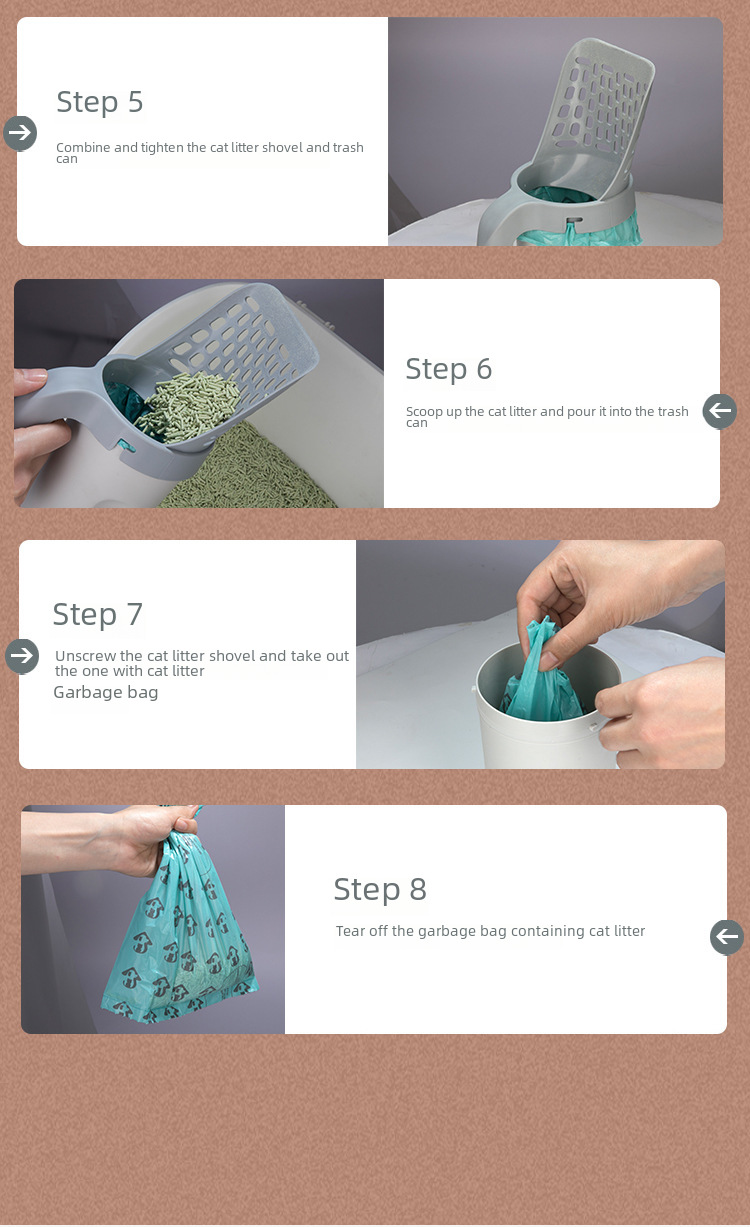 Step 5

Combine and tighten the cat litter shovel and trash can

Step 6

Scoop up the cat litter and pour it into the trash can

Step 7

Unscrew the cat litter shovel and take out the one with cat litter

Garbage bag

Step 8

Tear off the garbage bag containing cat litter