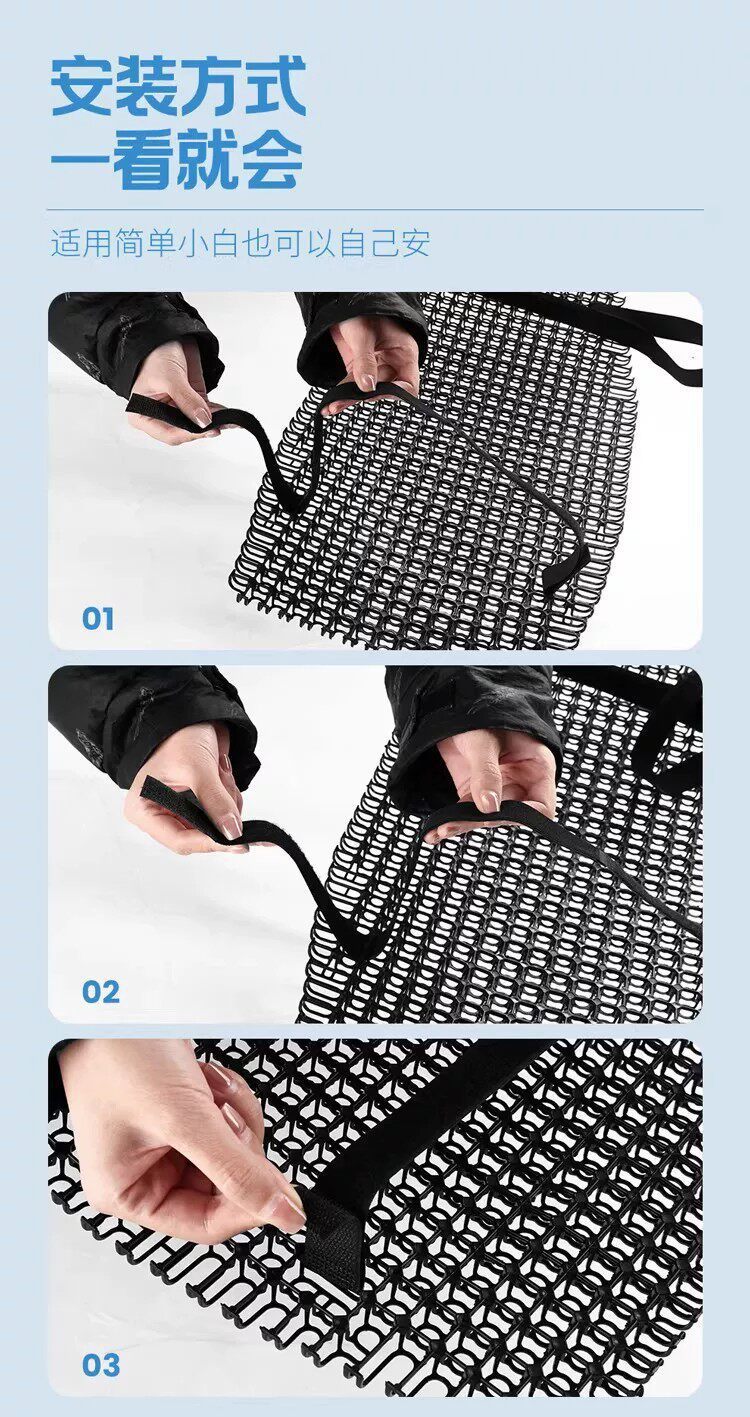 安装方式
一看就会

适用简单小白也可以自己安

01

02

03