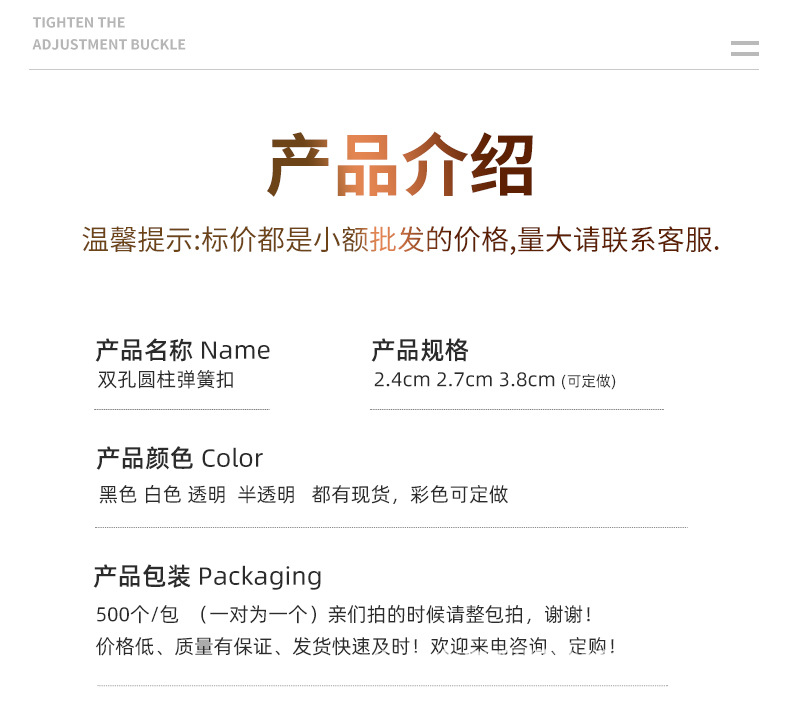 TIGHTEN THE ADJUSTMENT BUCKLE

产品介绍

温馨提示:标价都是小额批发的价格,量大请联系客服.

产品名称 Name
双孔圆柱弹簧扣

产品规格
2.4cm 2.7cm 3.8cm (可定做)

产品颜色 Color
黑色 白色 透明 半透明 都有现货，彩色可定做

产品包装 Packaging
500个/包 （一对为一个）亲们拍的时候请整包拍，谢谢！
价格低、质量有保证、发货快速及时！欢迎来电咨询、定购！