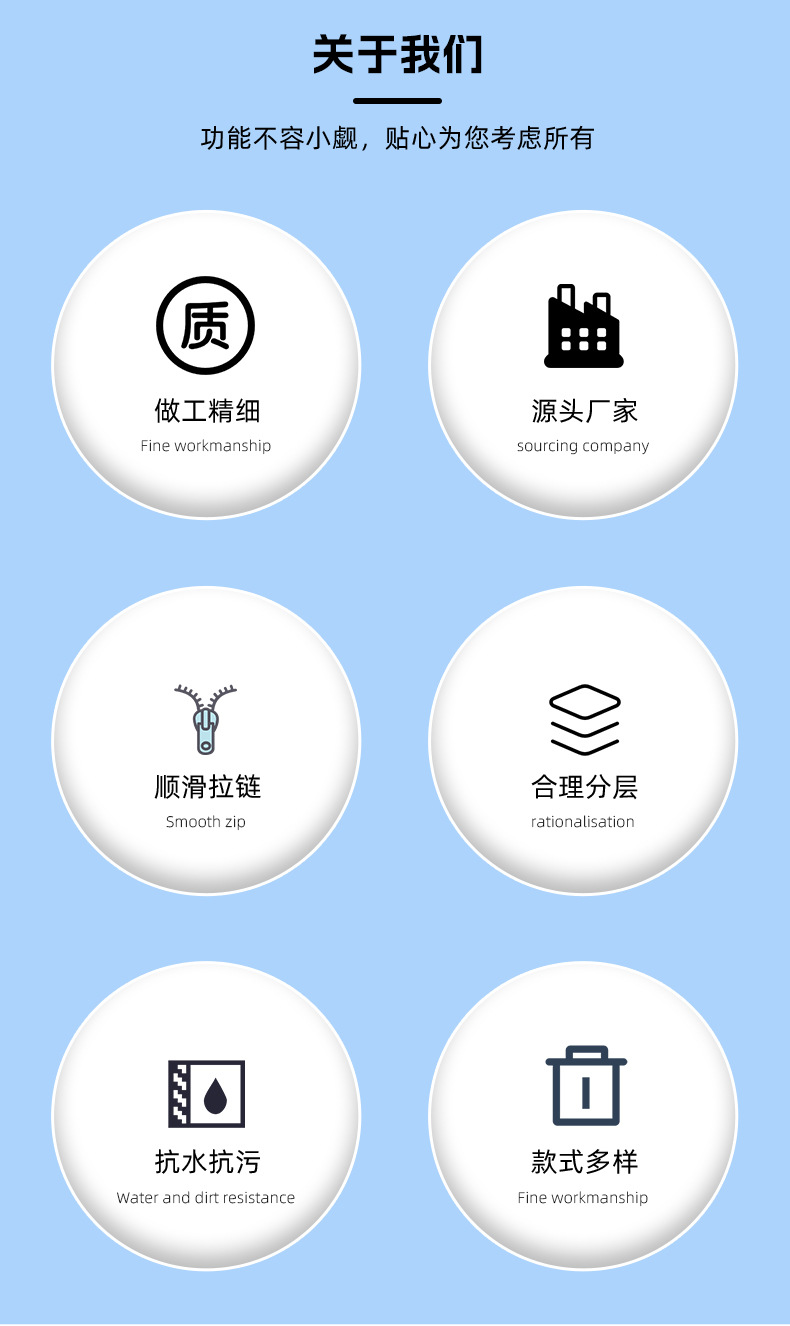 关于我们

功能不容小觑，贴心为您考虑所有

质

做工精细
Fine workmanship

源头厂家
sourcing company

顺滑拉链
Smooth zip

合理分层
rationalisation

抗水抗污
Water and dirt resistance

款式多样
Fine workmanship