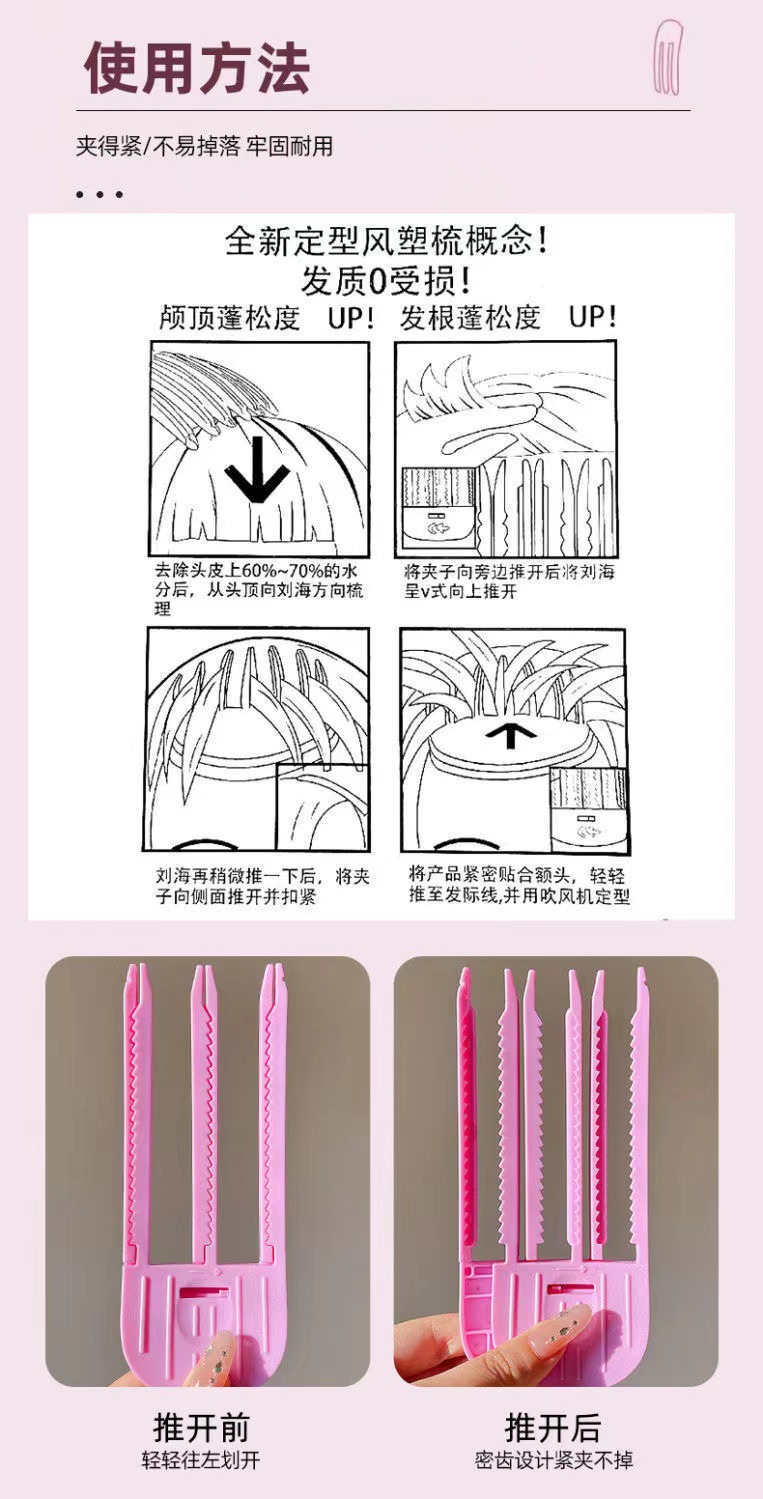 使用方法

夹得紧/不易掉落 牢固耐用

• • •

全新定型风塑梳概念!
发质0受损!
颅顶蓬松度 UP! 发根蓬松度 UP!

去除头皮上60%~70%的水分后，从头顶向刘海方向梳理

将夹子向旁边推开后将刘海呈v式向上推开

刘海再稍微推一下后，将夹子向侧面推开并扣紧

将产品紧密贴合额头，轻轻推至发际线,并用吹风机定型

推开前
轻轻往左划开

推开后
密齿设计紧夹不掉