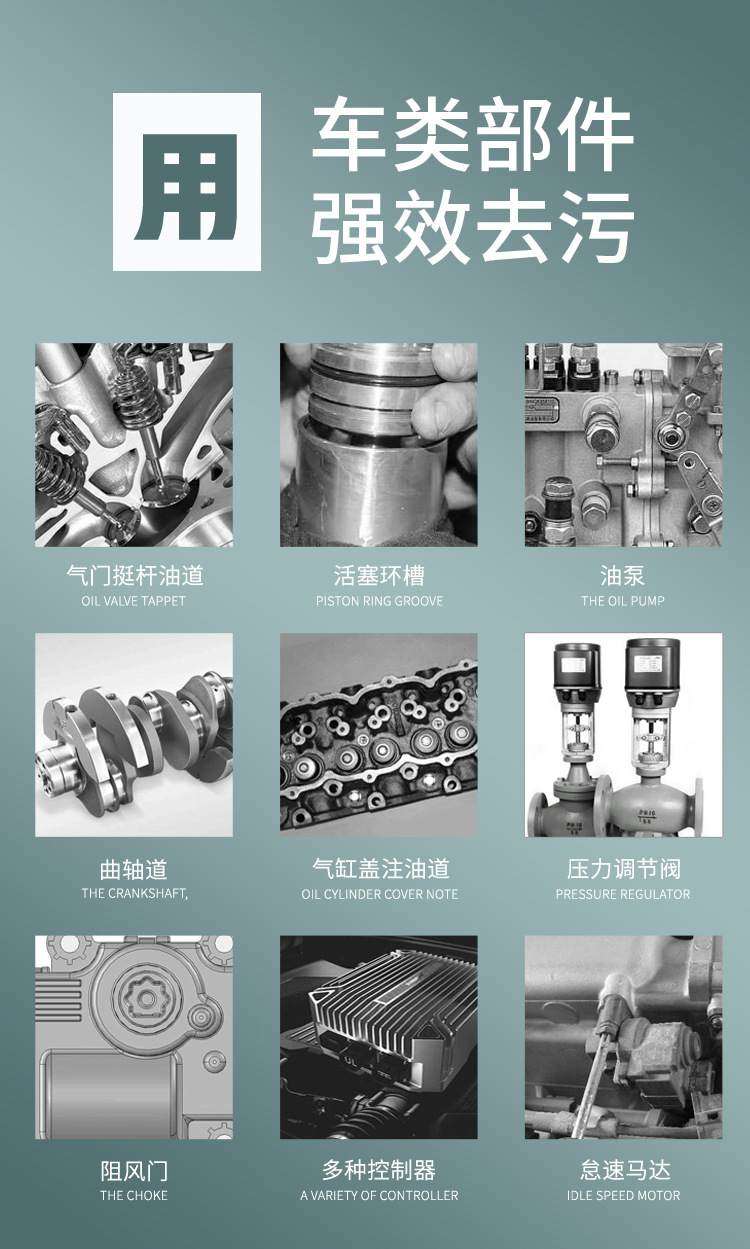 用

车类部件
强效去污

气门挺杆油道
OIL VALVE TAPPET

活塞环槽
PISTON RING GROOVE

油泵
THE OIL PUMP

曲轴道
THE CRANKSHAFT,

气缸盖注油道
OIL CYLINDER COVER NOTE

压力调节阀
PRESSURE REGULATOR

阻风门
THE CHOKE

多种控制器
A VARIETY OF CONTROLLER

怠速马达
IDLE SPEED MOTOR