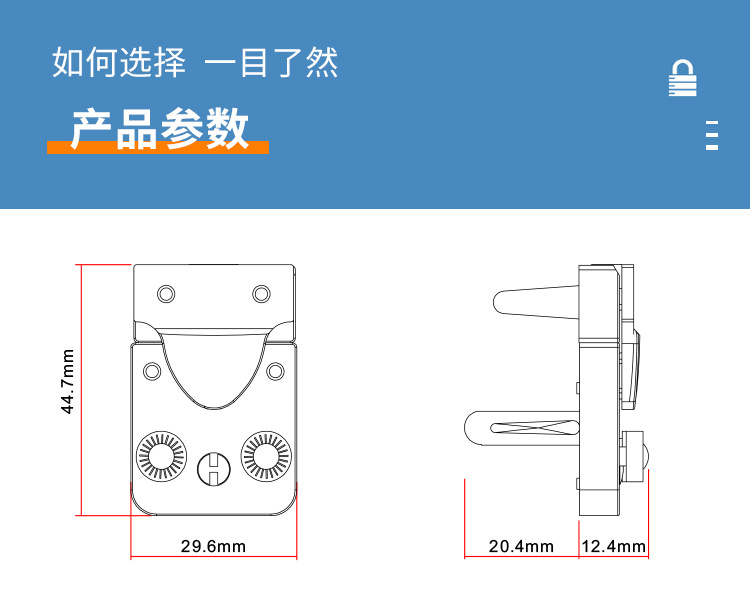 如何选择 一目了然

产品参数

44.7mm

29.6mm

20.4mm

12.4mm