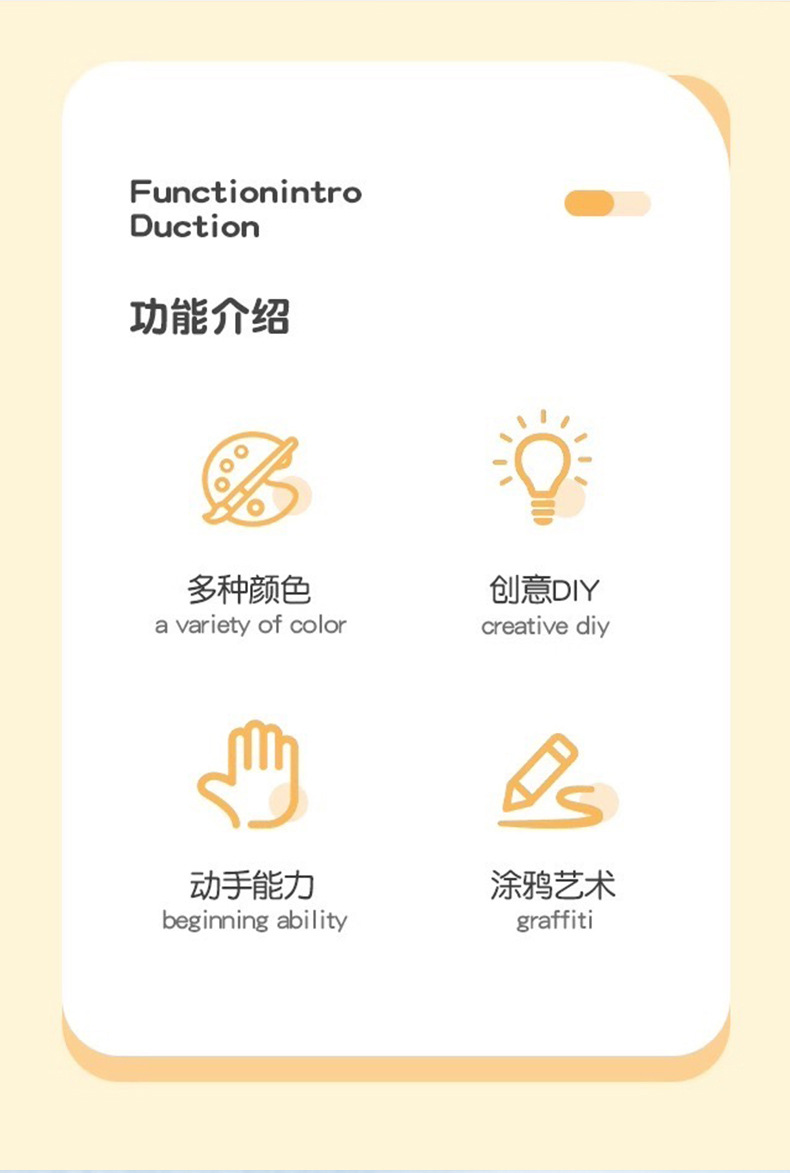 Functionintro
Duction

功能介绍

多种颜色
a variety of color

创意DIY
creative diy

动手能力
beginning ability

涂鸦艺术
graffiti