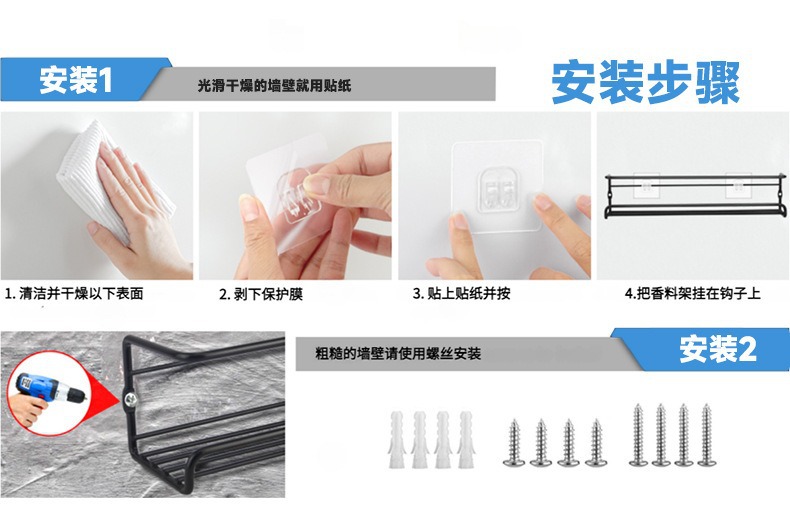 安装1 光滑干燥的墙壁就用贴纸

安装步骤

1. 清洁并干燥以下表面

2. 剥下保护膜

3. 贴上贴纸并按

4.把香料架挂在钩子上

粗糙的墙壁请使用螺丝安装

安装2