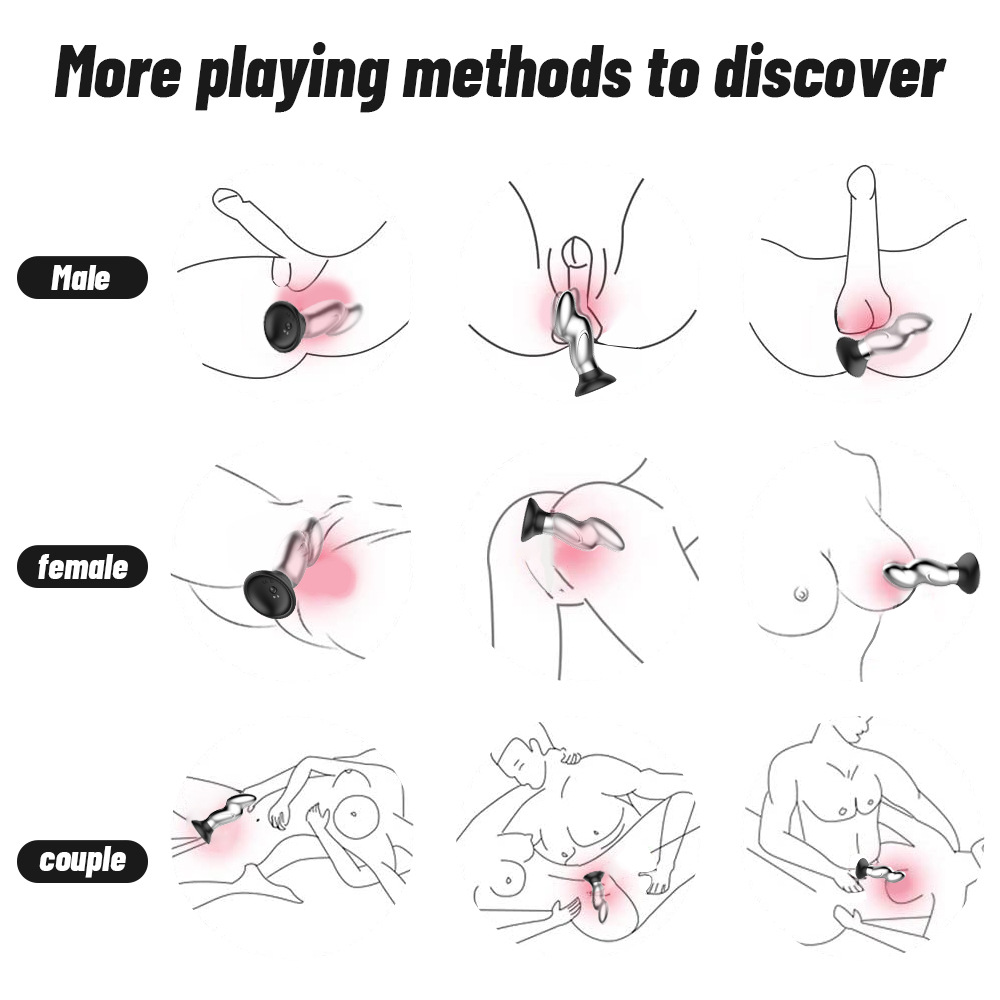 More playing methods to discover

Male

female

couple