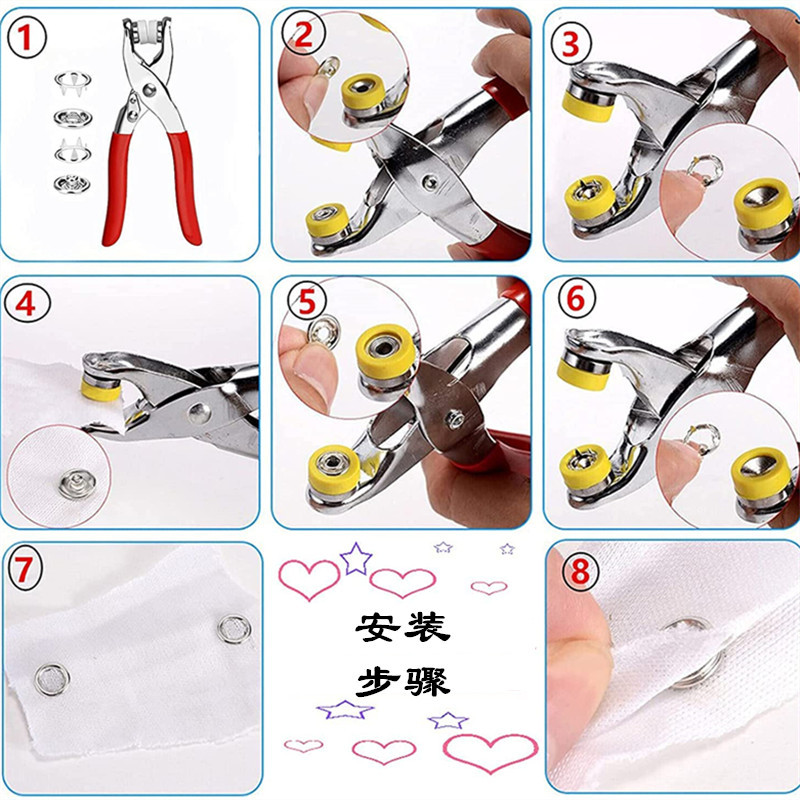 1
2
3
4
5
6
7
安装
步骤
8