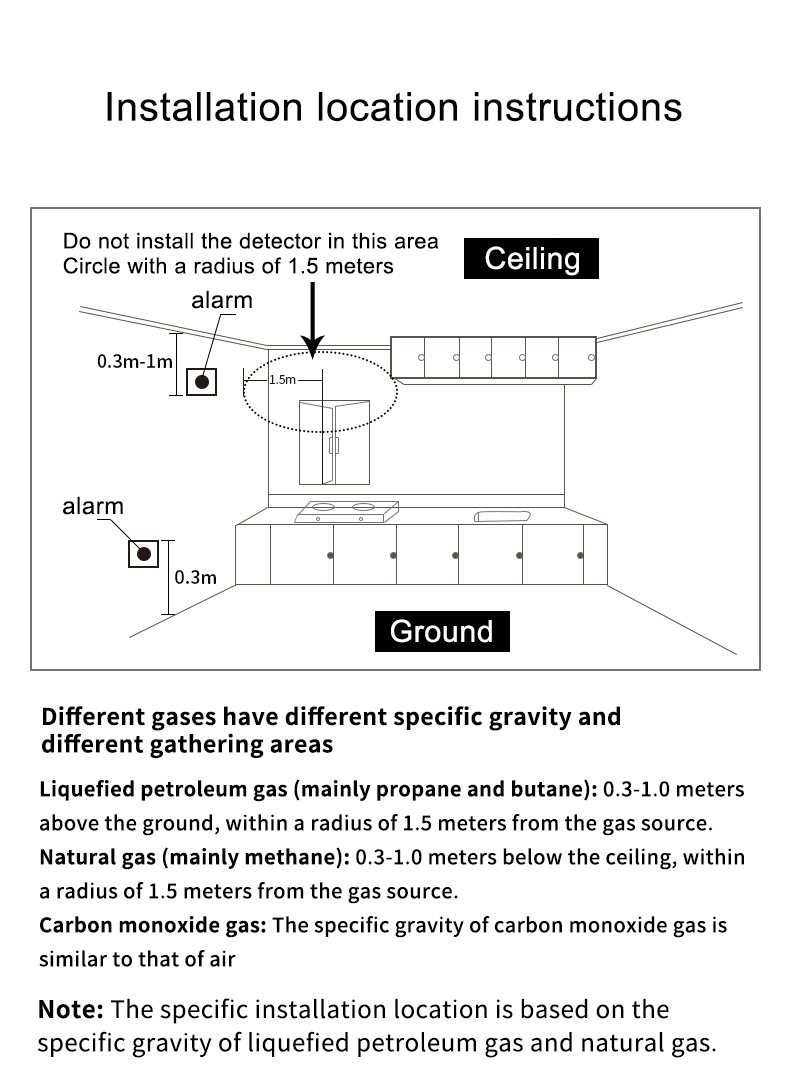 Installation location instructions

Do not install the detector in this area
Circle with a radius of 1.5 meters

Ceiling

alarm

0.3m-1m

1.5m

alarm

0.3m

Ground

Different gases have different specific gravity and different gathering areas

Liquefied petroleum gas (mainly propane and butane): 0.3-1.0 meters above the ground, within a radius of 1.5 meters from the gas source.
Natural gas (mainly methane): 0.3-1.0 meters below the ceiling, within a radius of 1.5 meters from the gas source.
Carbon monoxide gas: The specific gravity of carbon monoxide gas is similar to that of air

Note: The specific installation location is based on the specific gravity of liquefied petroleum gas and natural gas.