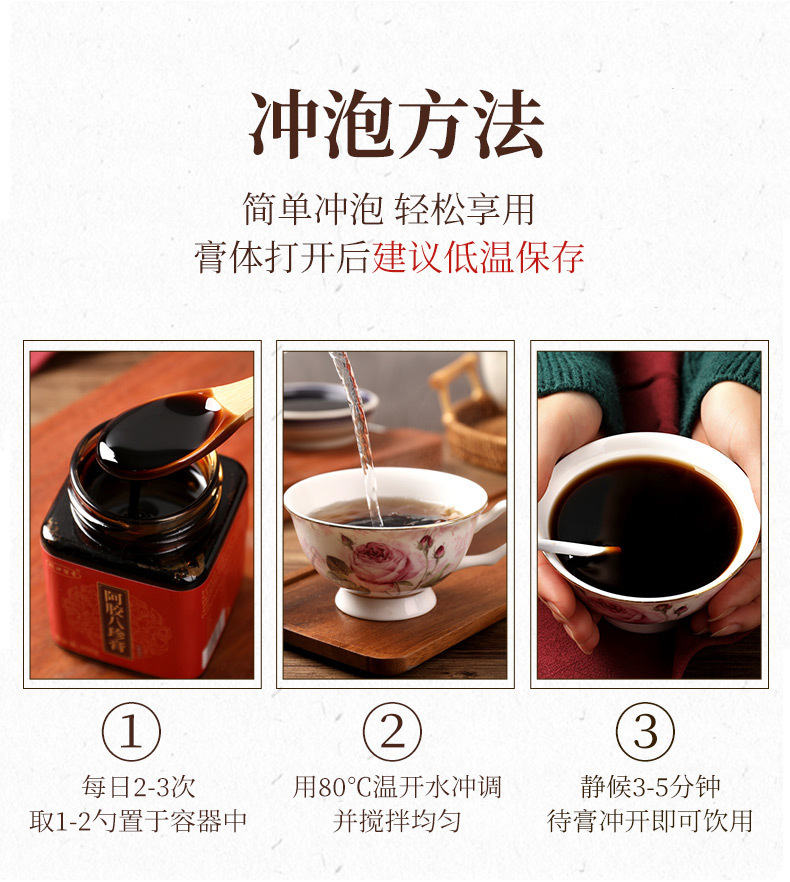 冲泡方法

简单冲泡 轻松享用
膏体打开后建议低温保存

阿胶八珍膏

①
每日2-3次
取1-2勺置于容器中

②
用80°C温开水冲调
并搅拌均匀

③
静候3-5分钟
待膏冲开即可饮用