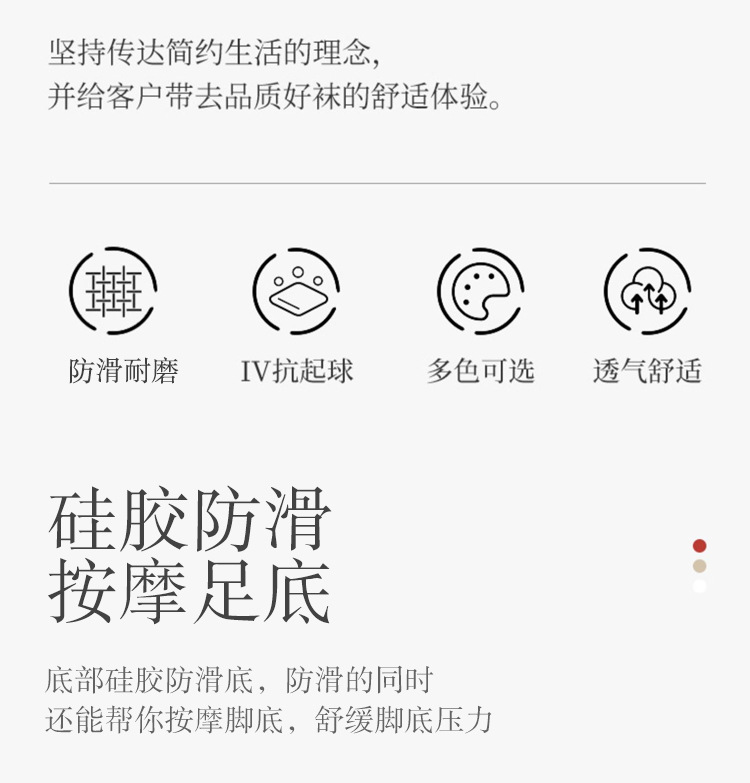 坚持传达简约生活的理念，
并给客户带去品质好袜的舒适体验。

防滑耐磨

IV抗起球

多色可选

透气舒适

硅胶防滑
按摩足底

底部硅胶防滑底，防滑的同时
还能帮你按摩脚底，舒缓脚底压力