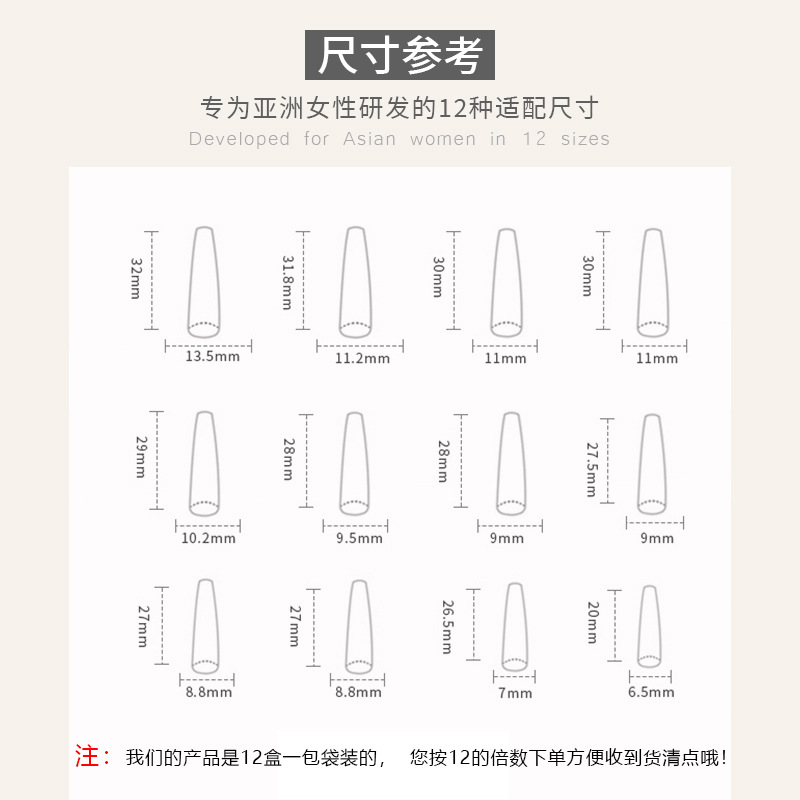 尺寸参考

专为亚洲女性研发的12种适配尺寸

Developed for Asian women in 12 sizes

32mm
13.5mm

31.8mm
11.2mm

30mm
11mm

30mm
11mm

29mm
10.2mm

28mm
9.5mm

28mm
9mm

27.5mm
9mm

27mm
8.8mm

27mm
8.8mm

26.5mm
7mm

20mm
6.5mm

注：我们的产品是12盒一包袋装的， 您按12的倍数下单方便收到货清点哦！