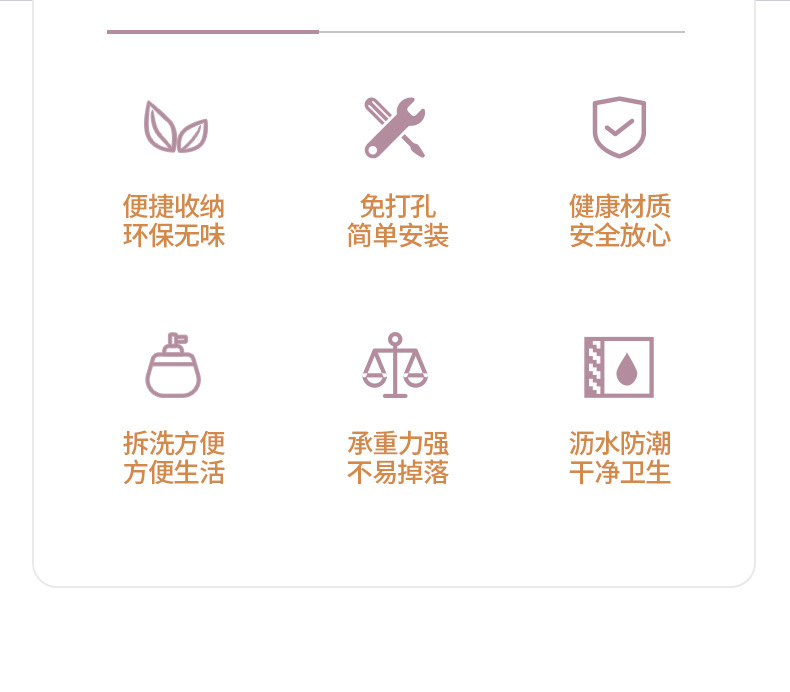 便捷收纳
环保无味

免打孔
简单安装

健康材质
安全放心

拆洗方便
方便生活

承重力强
不易掉落

沥水防潮
干净卫生