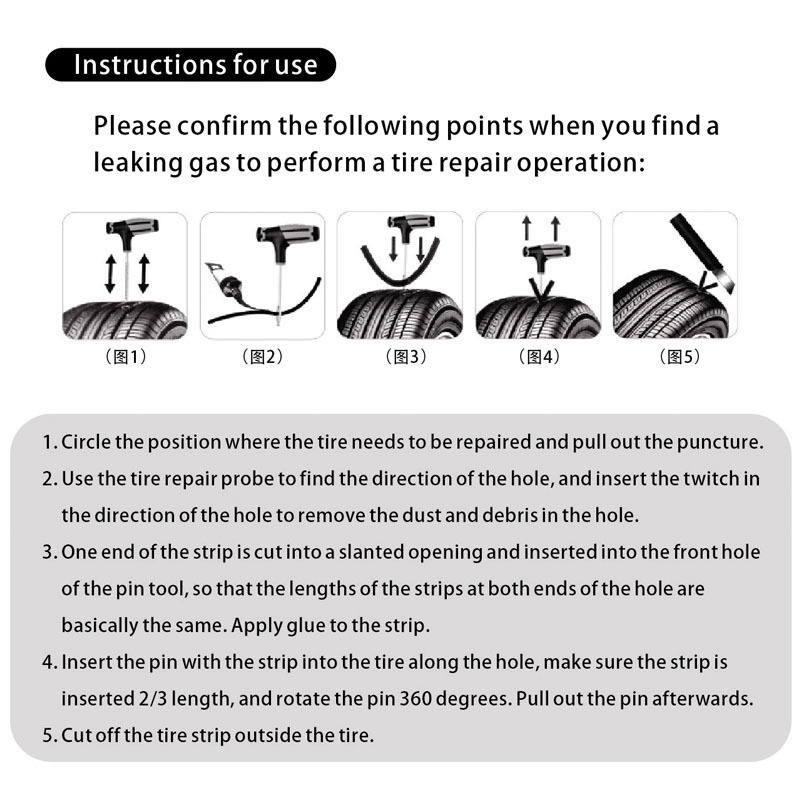 Instructions for use

Please confirm the following points when you find a leaking gas to perform a tire repair operation:

（图1） （图2） （图3） （图4） （图5）

1. Circle the position where the tire needs to be repaired and pull out the puncture.
2. Use the tire repair probe to find the direction of the hole, and insert the twitch in the direction of the hole to remove the dust and debris in the hole.
3. One end of the strip is cut into a slanted opening and inserted into the front hole of the pin tool, so that the lengths of the strips at both ends of the hole are basically the same. Apply glue to the strip.
4. Insert the pin with the strip into the tire along the hole, make sure the strip is inserted 2/3 length, and rotate the pin 360 degrees. Pull out the pin afterwards.
5. Cut off the tire strip outside the tire.