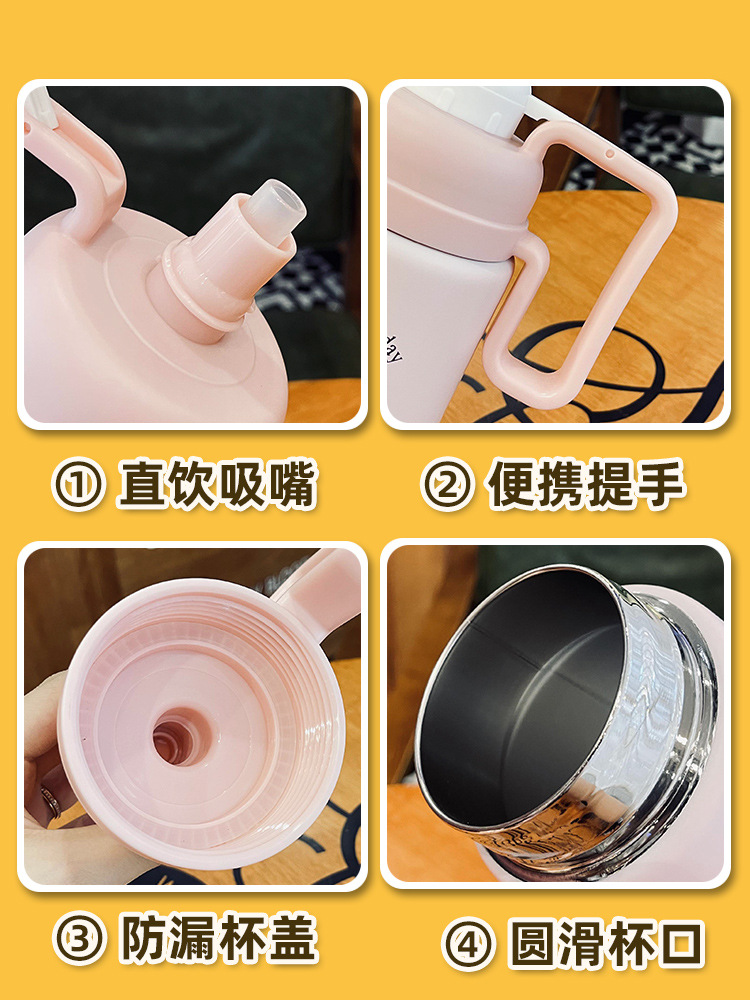 day

① 直饮吸嘴

② 便携提手

③ 防漏杯盖

④ 圆滑杯口