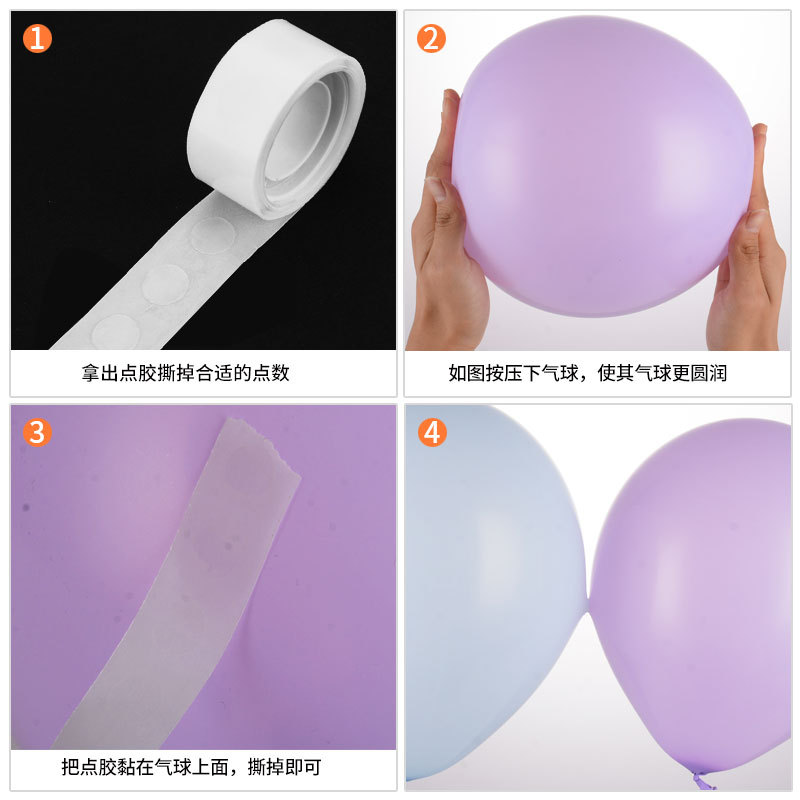 1
拿出点胶撕掉合适的点数

2
如图按压下气球，使其气球更圆润

3
把点胶黏在气球上面，撕掉即可

4