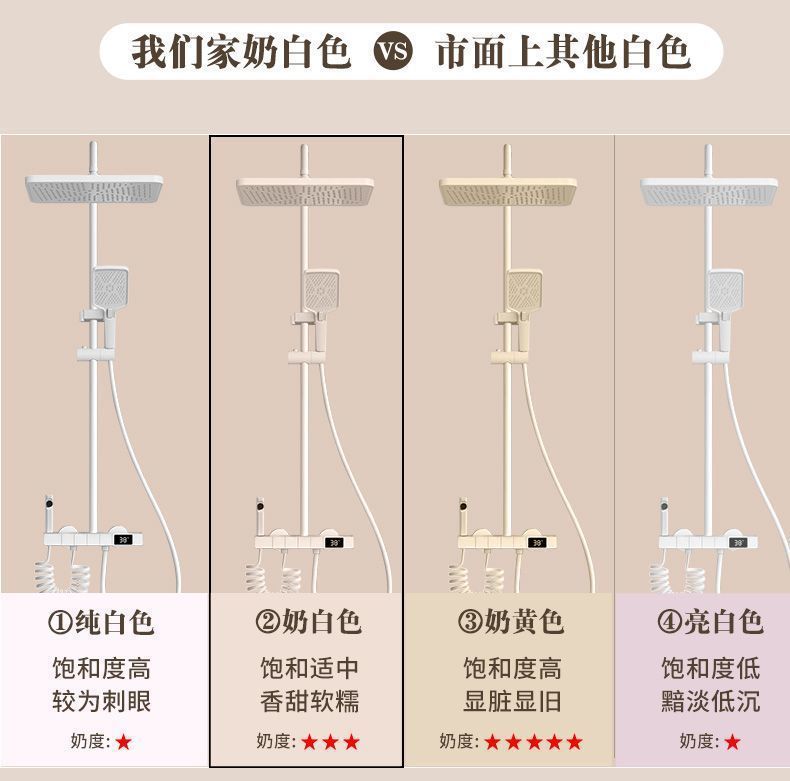 我们家奶白色 VS 市面上其他白色

38°

38°

38°

38°

①纯白色
饱和度高
较为刺眼
奶度:★

②奶白色
饱和适中
香甜软糯
奶度:★★★

③奶黄色
饱和度高
显脏显旧
奶度:★★★★★

④亮白色
饱和度低
黯淡低沉
奶度:★