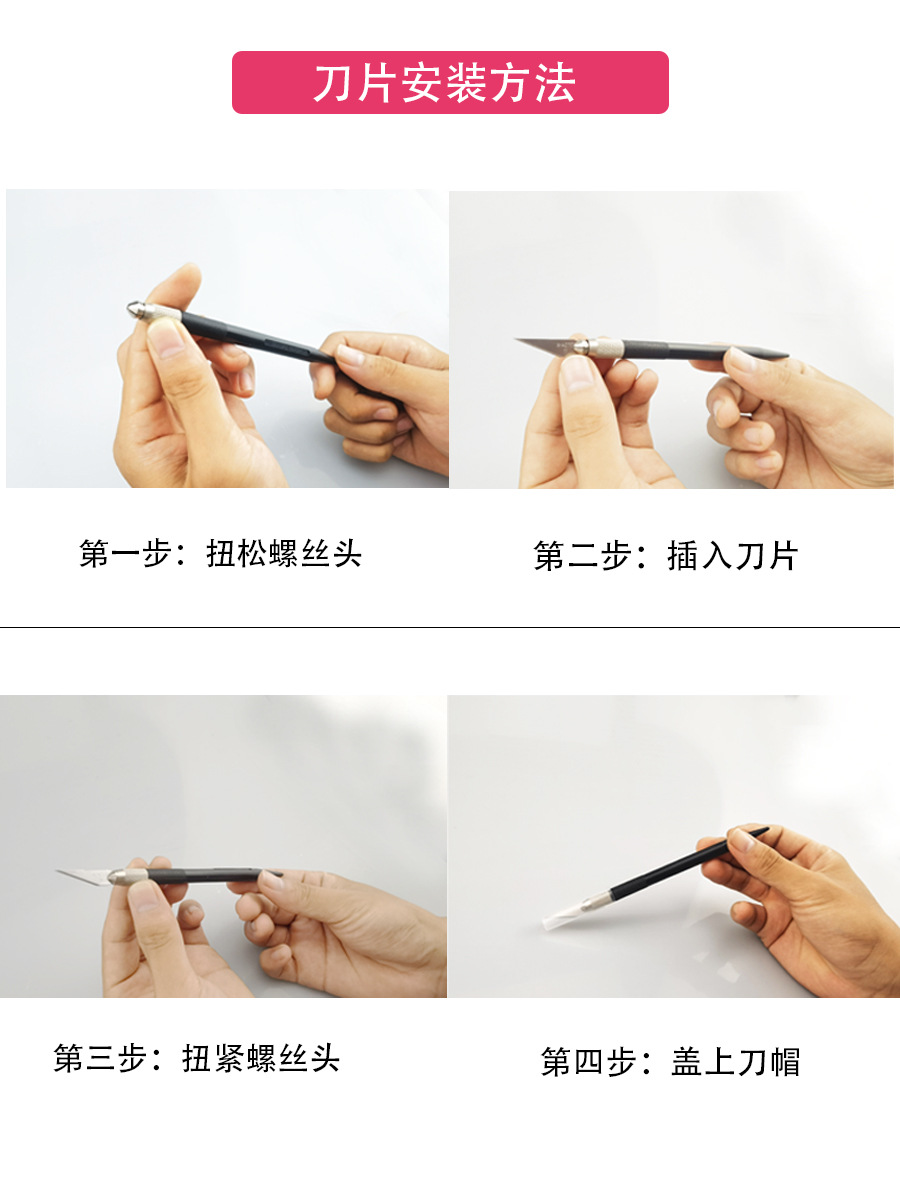 刀片安装方法

第一步：扭松螺丝头

第二步：插入刀片

第三步：扭紧螺丝头

第四步：盖上刀帽