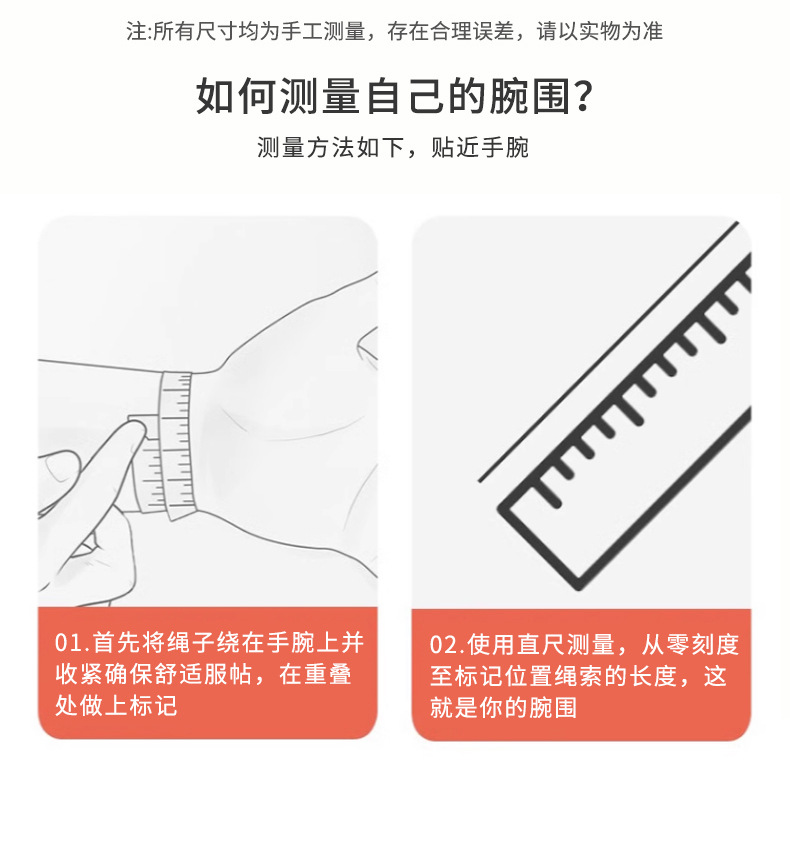 注:所有尺寸均为手工测量，存在合理误差，请以实物为准

如何测量自己的腕围?

测量方法如下，贴近手腕

01.首先将绳子绕在手腕上并收紧确保舒适服帖，在重叠处做上标记

02.使用直尺测量，从零刻度至标记位置绳索的长度，这就是你的腕围