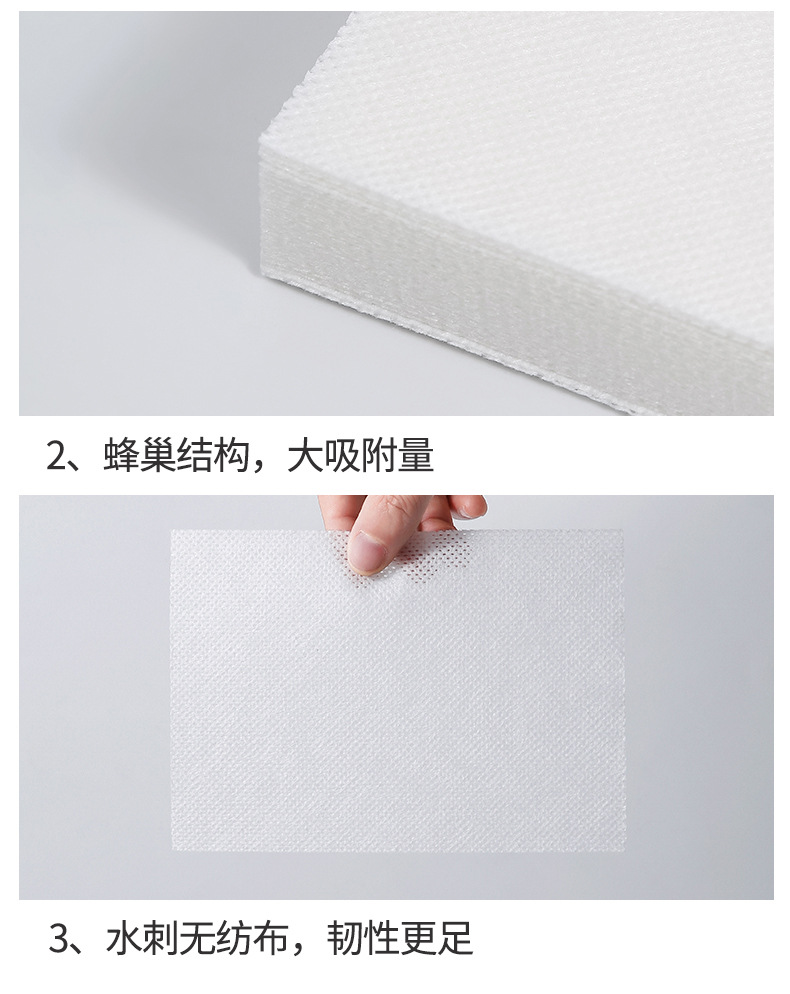 2、蜂巢结构，大吸附量

3、水刺无纺布，韧性更足