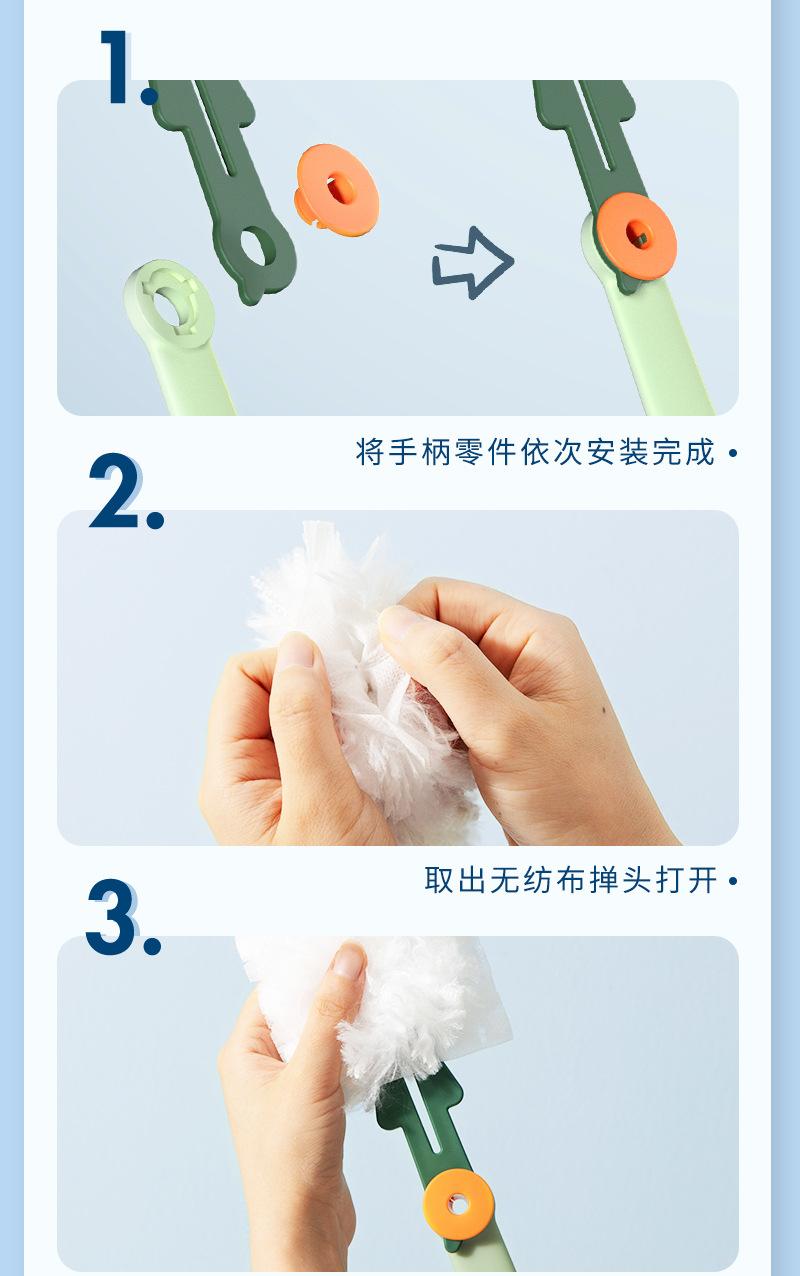 1.

将手柄零件依次安装完成 •

2.

取出无纺布掸头打开 •

3.