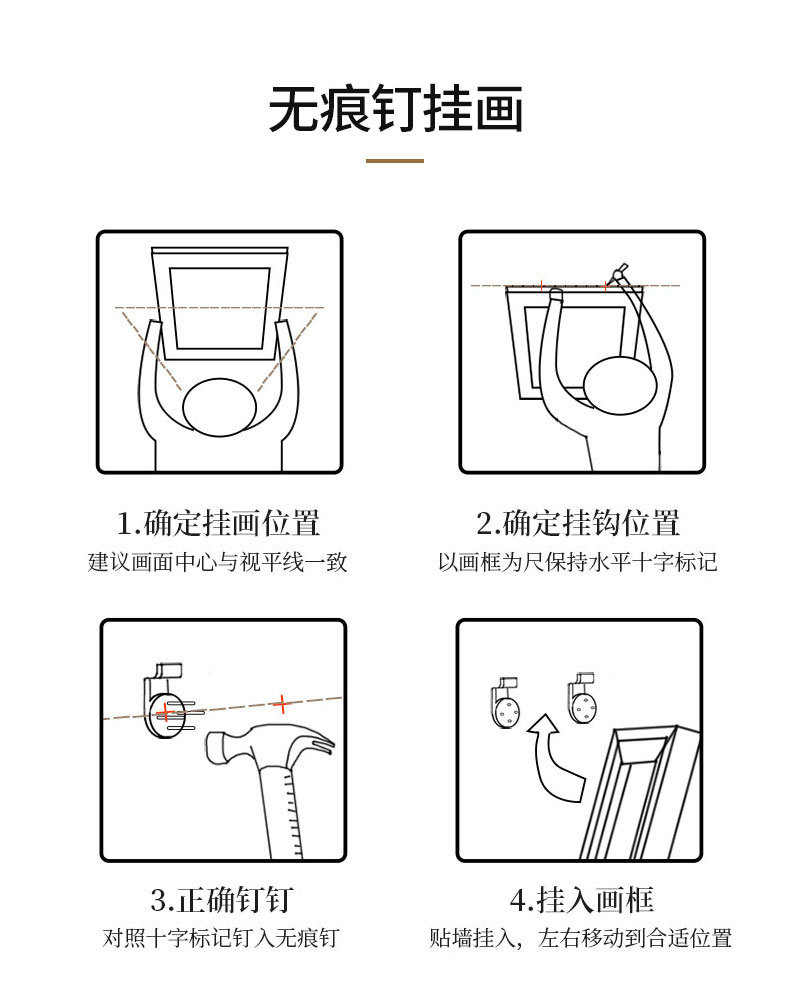 无痕钉挂画

1.确定挂画位置
建议画面中心与视平线一致

2.确定挂钩位置
以画框为尺保持水平十字标记

3.正确钉钉
对照十字标记钉入无痕钉

4.挂入画框
贴墙挂入，左右移动到合适位置