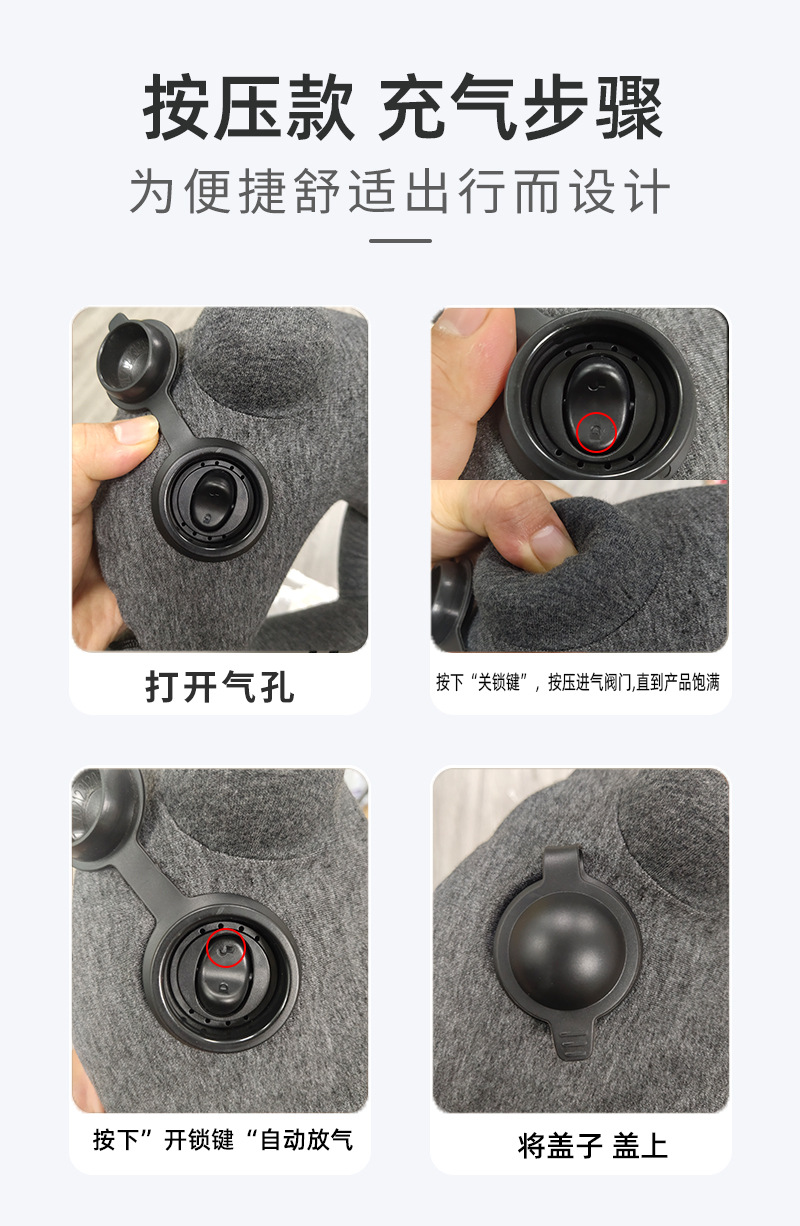 按压款 充气步骤

为便捷舒适出行而设计

打开气孔

按下“关锁键”，按压进气阀门,直到产品饱满

按下”开锁键“自动放气

将盖子 盖上