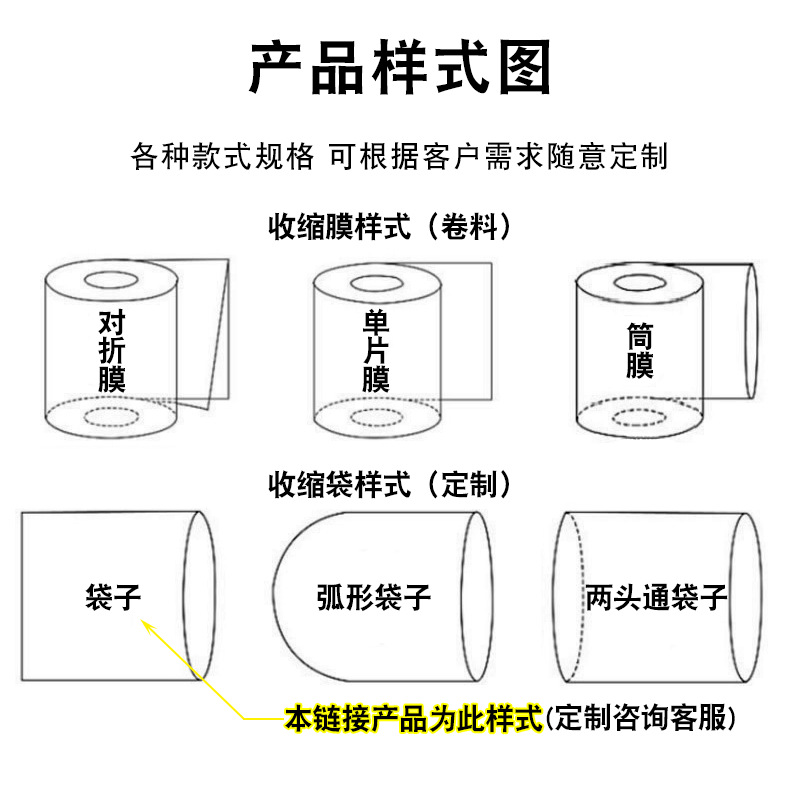 产品样式图

各种款式规格 可根据客户需求随意定制

收缩膜样式（卷料）

对折膜

单片膜

筒膜

收缩袋样式（定制）

袋子

弧形袋子

两头通袋子

本链接产品为此样式(定制咨询客服)