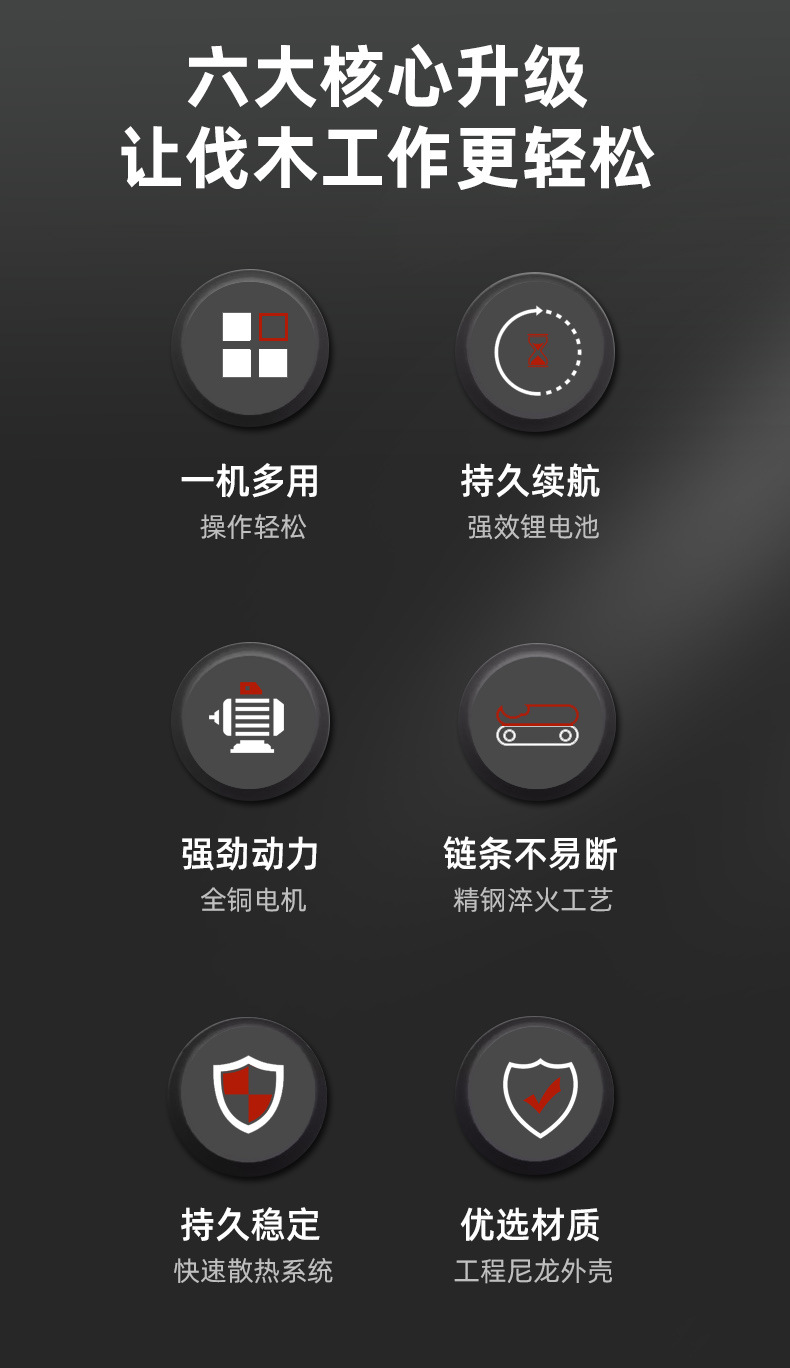 六大核心升级
让伐木工作更轻松

一机多用
操作轻松

持久续航
强效锂电池

强劲动力
全铜电机

链条不易断
精钢淬火工艺

持久稳定
快速散热系统

优选材质
工程尼龙外壳