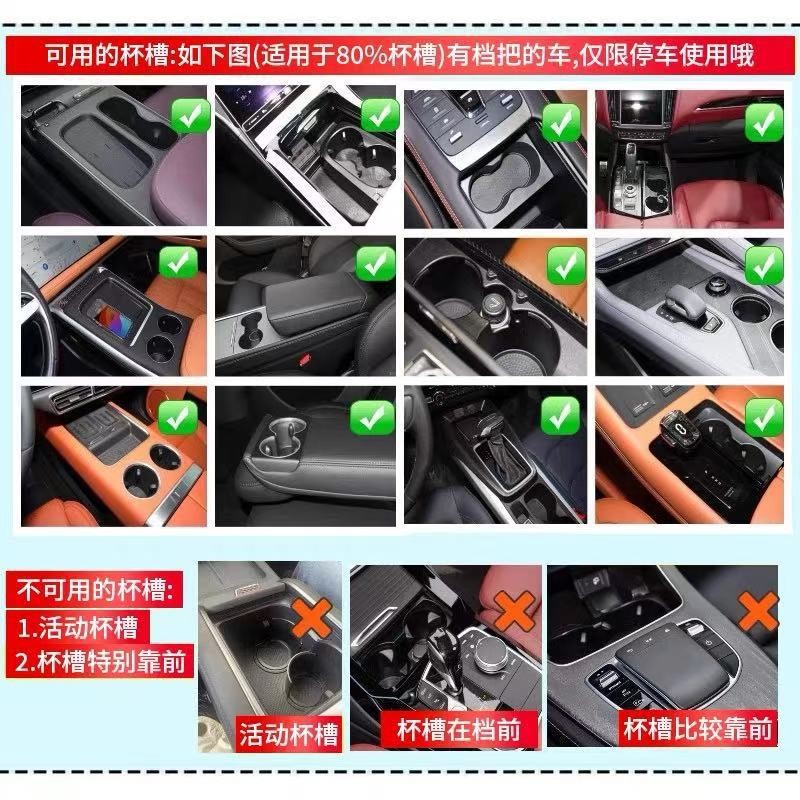 可用的杯槽:如下图(适用于80%杯槽)有档把的车,仅限停车使用哦

不可用的杯槽:
1.活动杯槽
2.杯槽特别靠前

活动杯槽

杯槽在档前

杯槽比较靠前