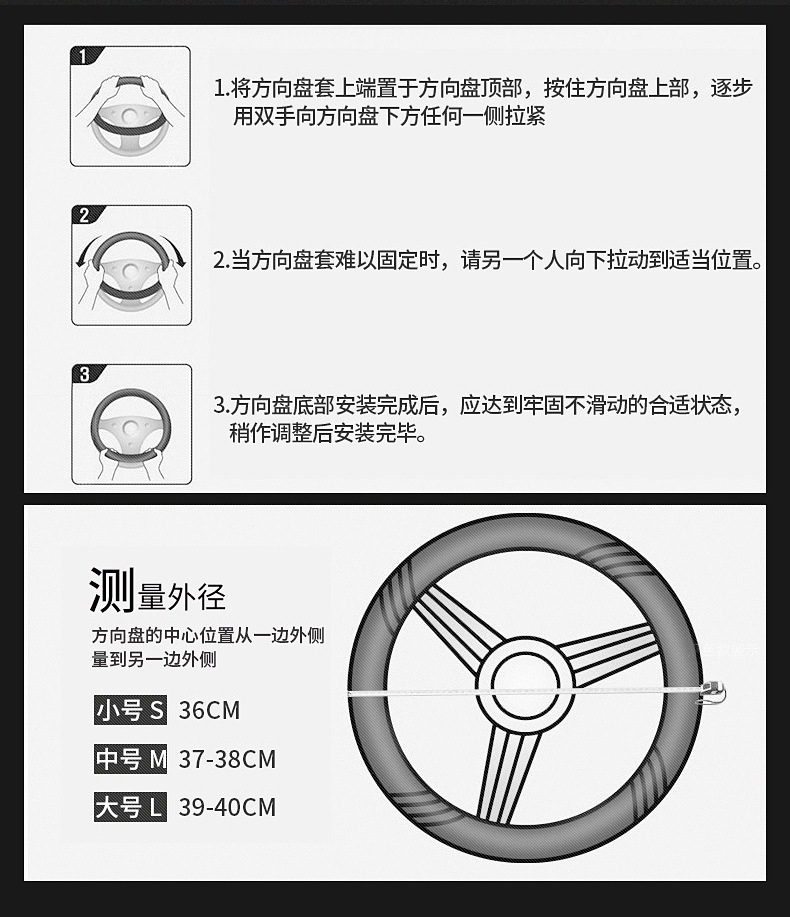 1

1.将方向盘套上端置于方向盘顶部，按住方向盘上部，逐步用双手向方向盘下方任何一侧拉紧

2

2.当方向盘套难以固定时，请另一个人向下拉动到适当位置。

3

3.方向盘底部安装完成后，应达到牢固不滑动的合适状态，稍作调整后安装完毕。

测量外径

方向盘的中心位置从一边外侧量到另一边外侧

小号 S 36CM

中号 M 37-38CM

大号 L 39-40CM