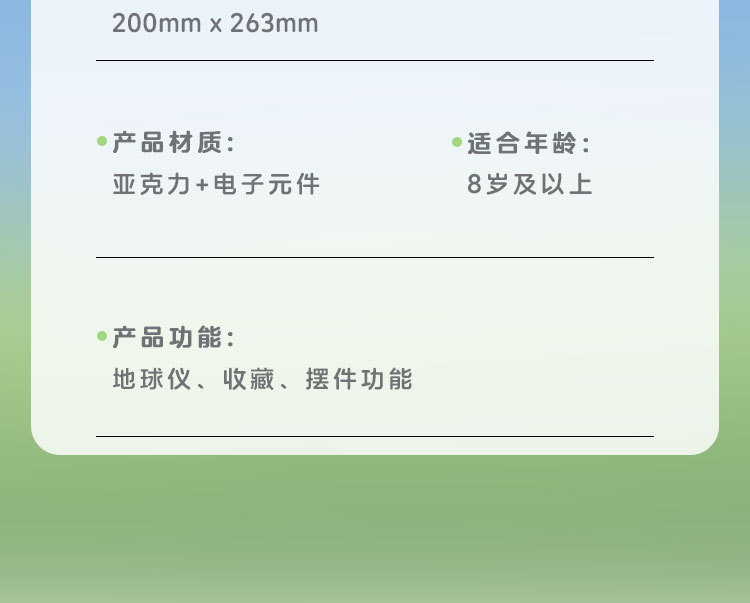 200mm x 263mm

• 产品材质:
亚克力+电子元件

• 适合年龄:
8岁及以上

• 产品功能:
地球仪、收藏、摆件功能