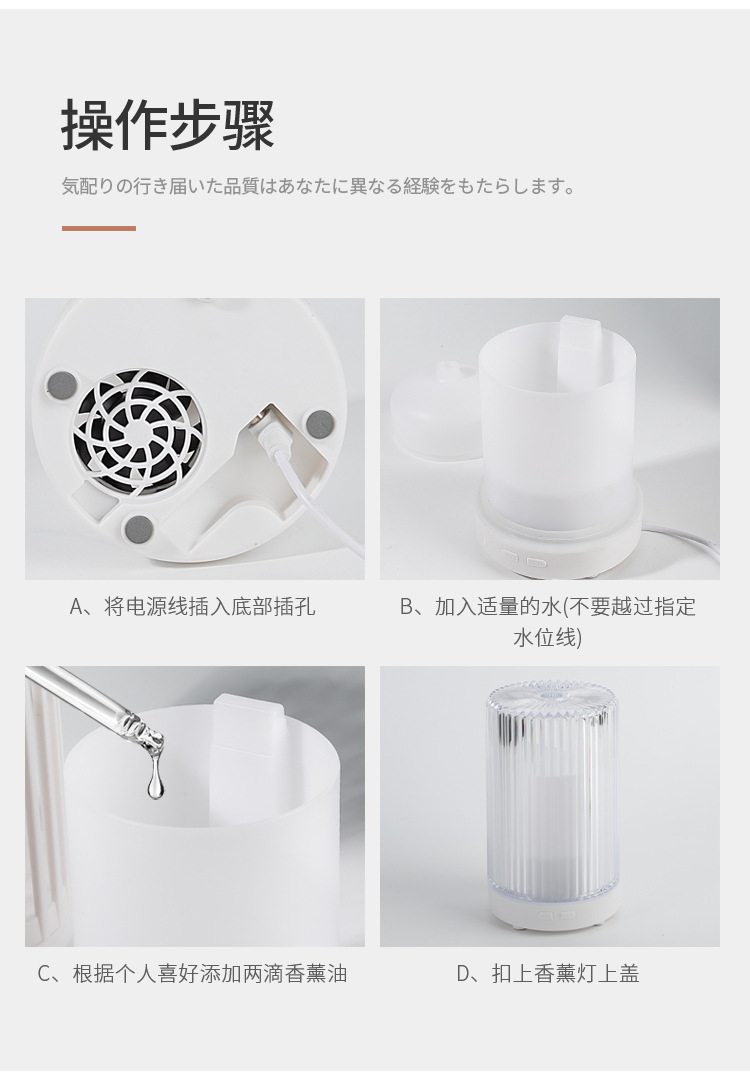 操作步骤

気配りの行き届いた品質はあなたに異なる経験をもたらします。

A、将电源线插入底部插孔

B、加入适量的水(不要越过指定水位线)

C、根据个人喜好添加两滴香薰油

D、扣上香薰灯上盖