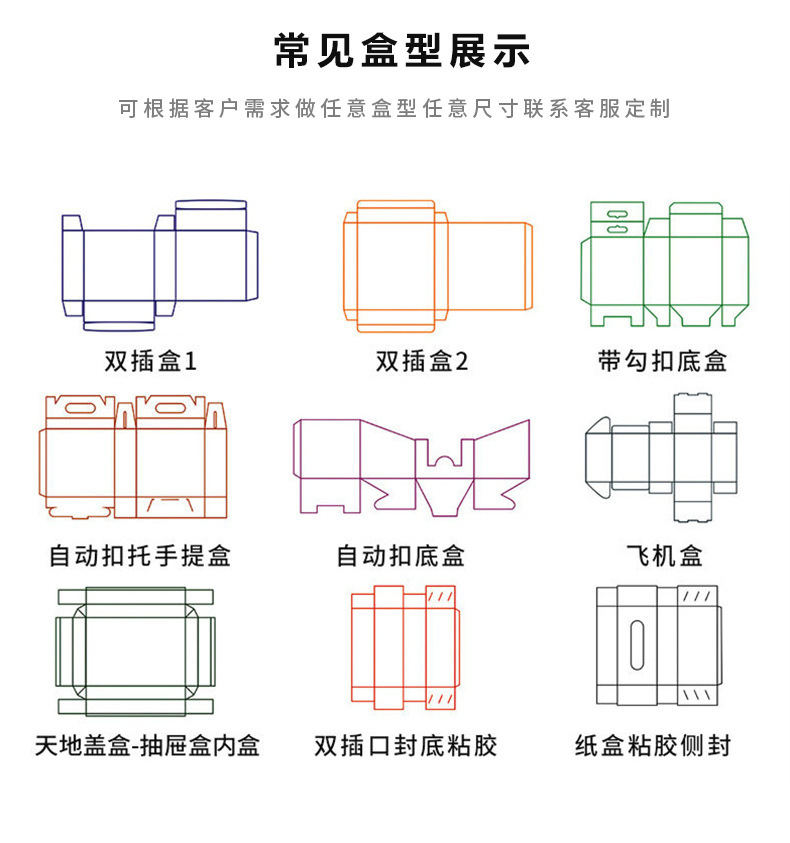 常见盒型展示

可根据客户需求做任意盒型任意尺寸联系客服定制

双插盒1

双插盒2

带勾扣底盒

自动扣托手提盒

自动扣底盒

飞机盒

天地盖盒-抽屉盒内盒

双插口封底粘胶

纸盒粘胶侧封