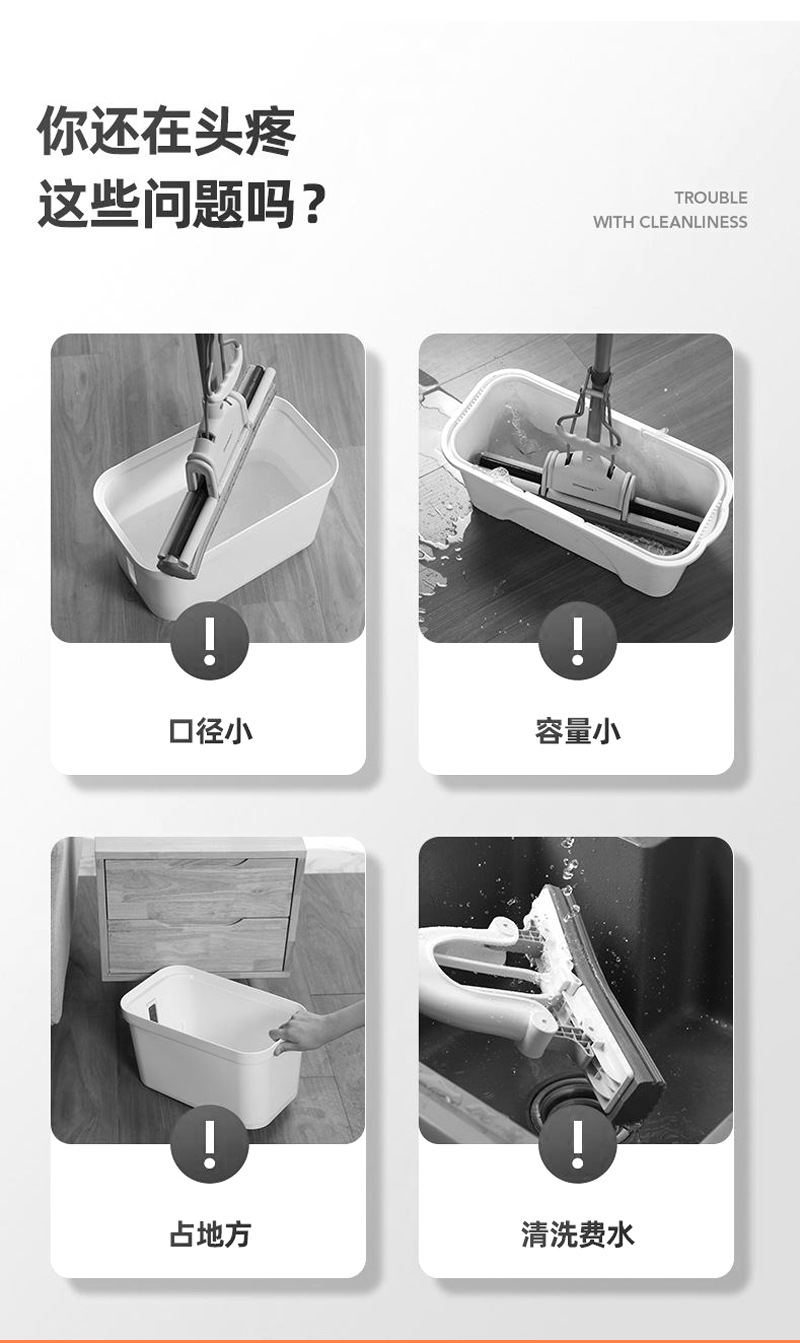 你还在头疼
这些问题吗？

TROUBLE
WITH CLEANLINESS

!
口径小

!
容量小

!
占地方

!
清洗费水