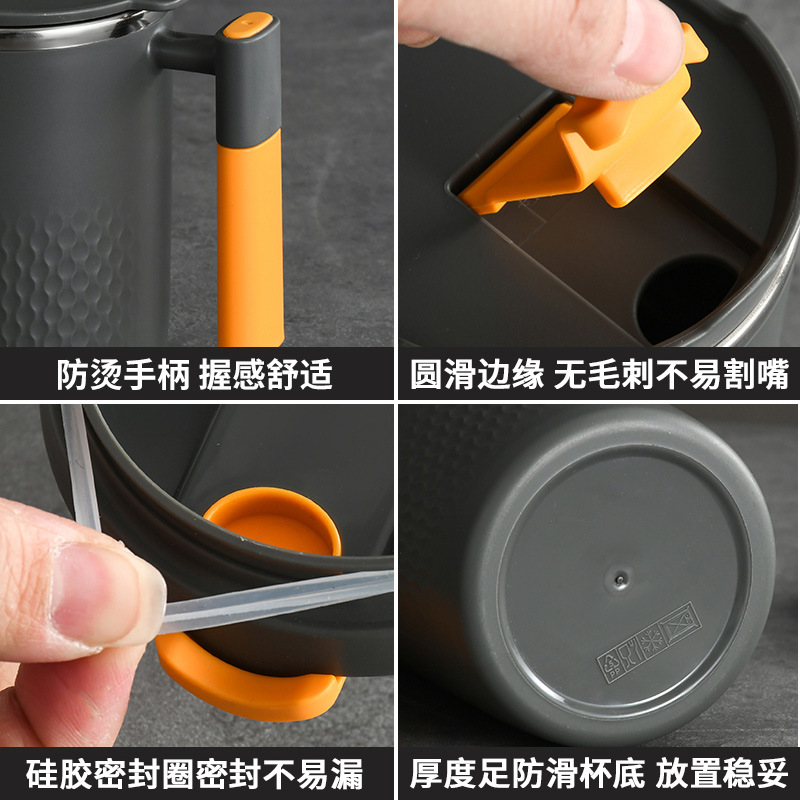 防烫手柄 握感舒适

圆滑边缘 无毛刺不易割嘴

硅胶密封圈密封不易漏

厚度足防滑杯底 放置稳妥