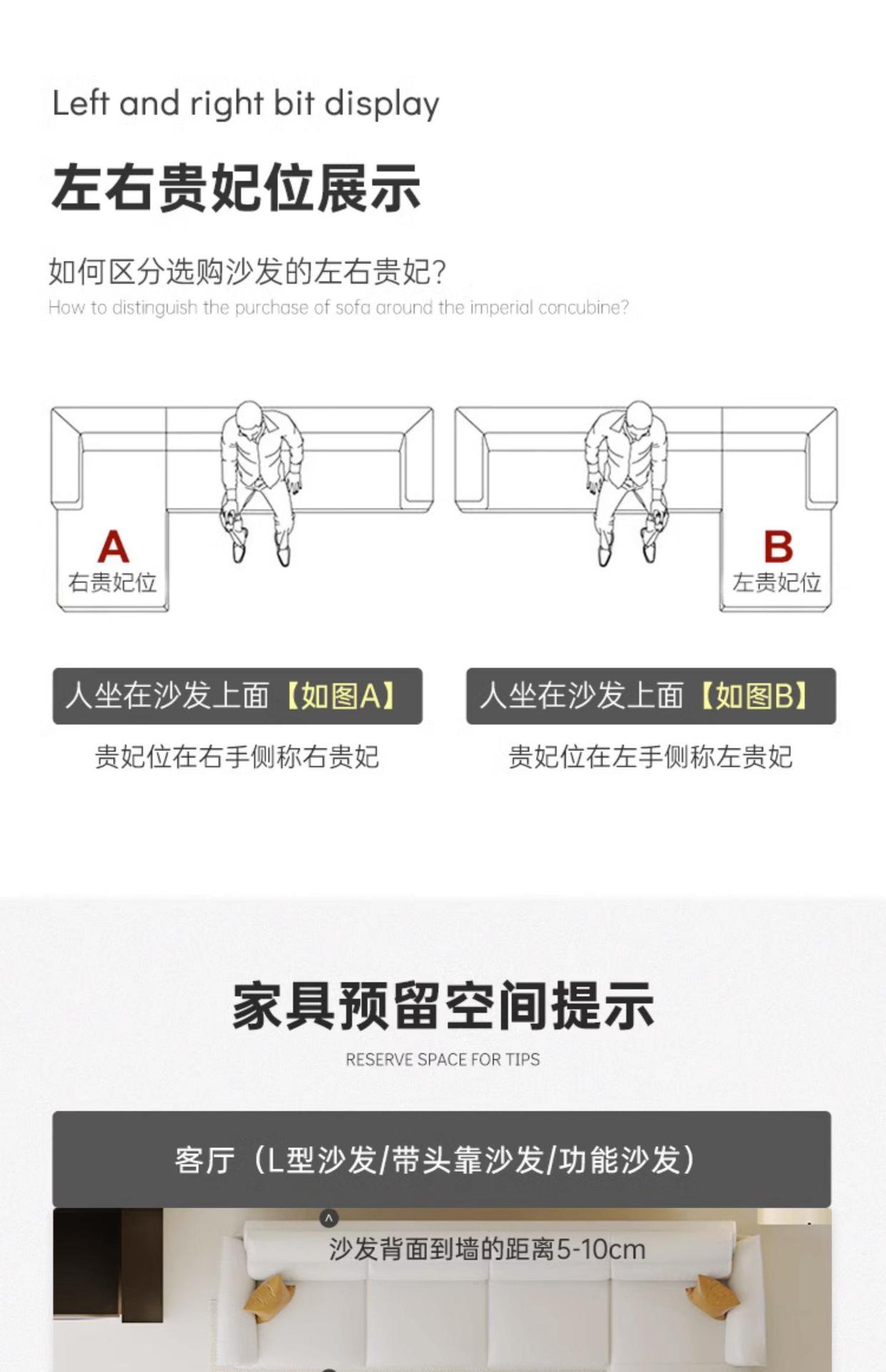 Left and right bit display

左右贵妃位展示

如何区分选购沙发的左右贵妃?

How to distinguish the purchase of sofa around the imperial concubine?

A
右贵妃位

B
左贵妃位

人坐在沙发上面【如图A】

贵妃位在右手侧称右贵妃

人坐在沙发上面【如图B】

贵妃位在左手侧称左贵妃

家具预留空间提示

RESERVE SPACE FOR TIPS

客厅（L型沙发/带头靠沙发/功能沙发）

沙发背面到墙的距离5-10cm