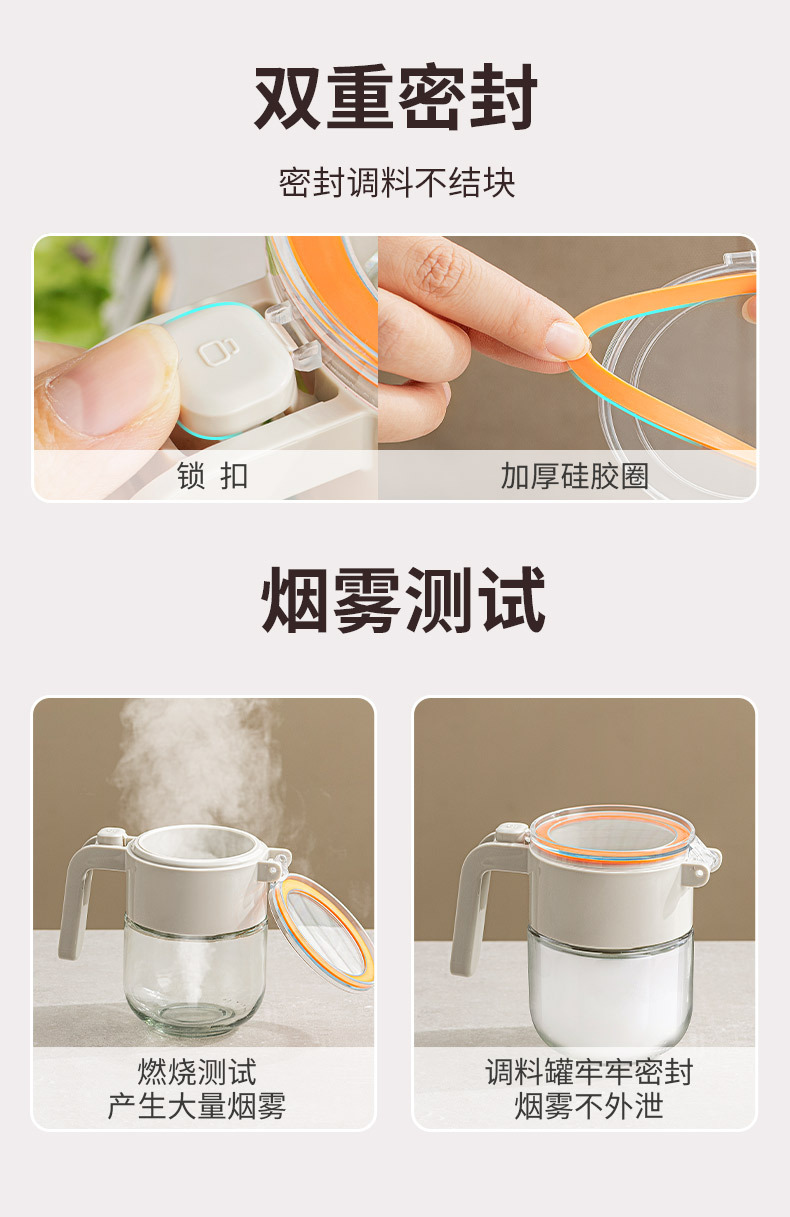 双重密封

密封调料不结块

锁 扣

加厚硅胶圈

烟雾测试

燃烧测试
产生大量烟雾

调料罐牢牢密封
烟雾不外泄