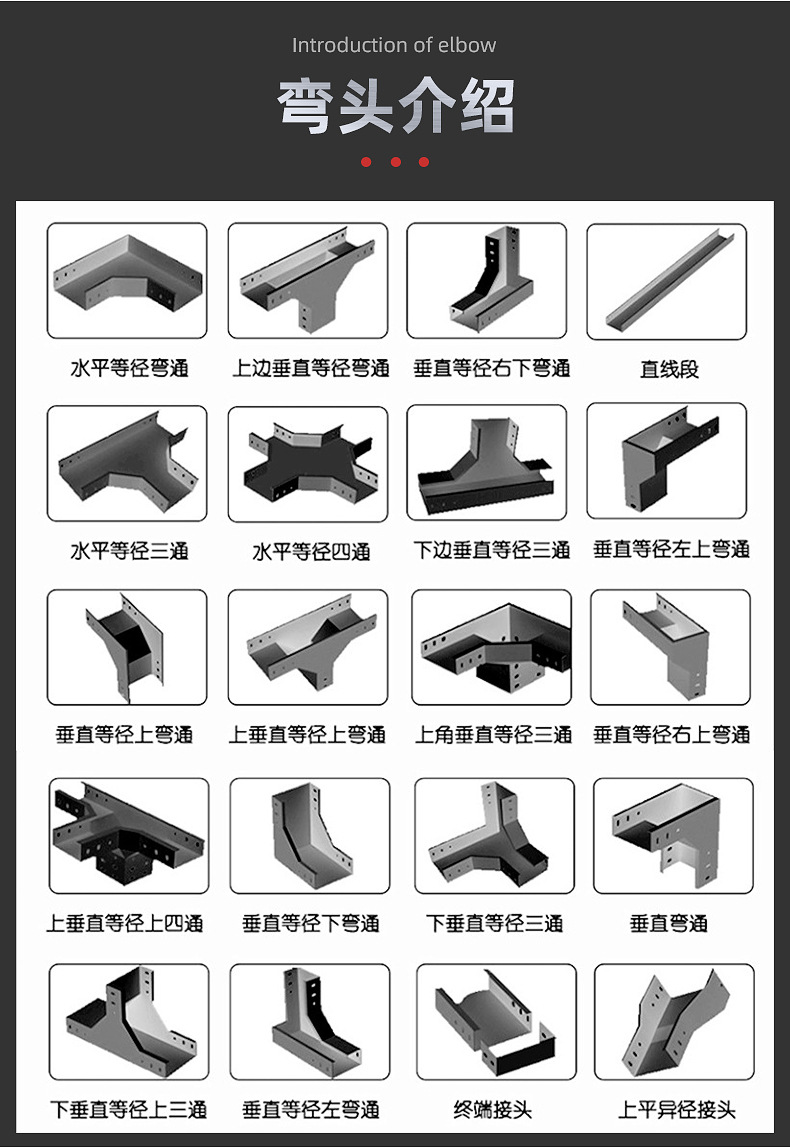 Introduction of elbow

弯头介绍

水平等径弯通

上边垂直等径弯通

垂直等径右下弯通

直线段

水平等径三通

水平等径四通

下边垂直等径三通

垂直等径左上弯通

垂直等径上弯通

上垂直等径上弯通

上角垂直等径三通

垂直等径右上弯通

上垂直等径上四通

垂直等径下弯通

下垂直等径三通

垂直弯通

下垂直等径上三通

垂直等径左弯通

终端接头

上平异径接头