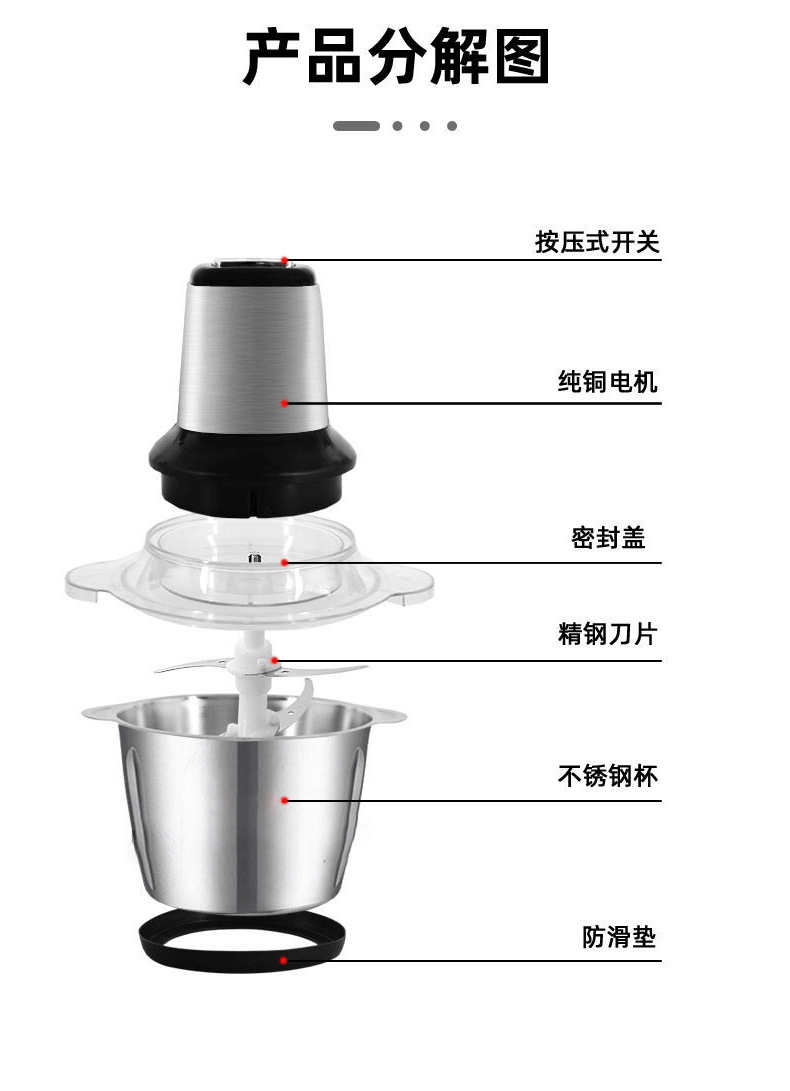 产品分解图

按压式开关

纯铜电机

密封盖

精钢刀片

不锈钢杯

防滑垫