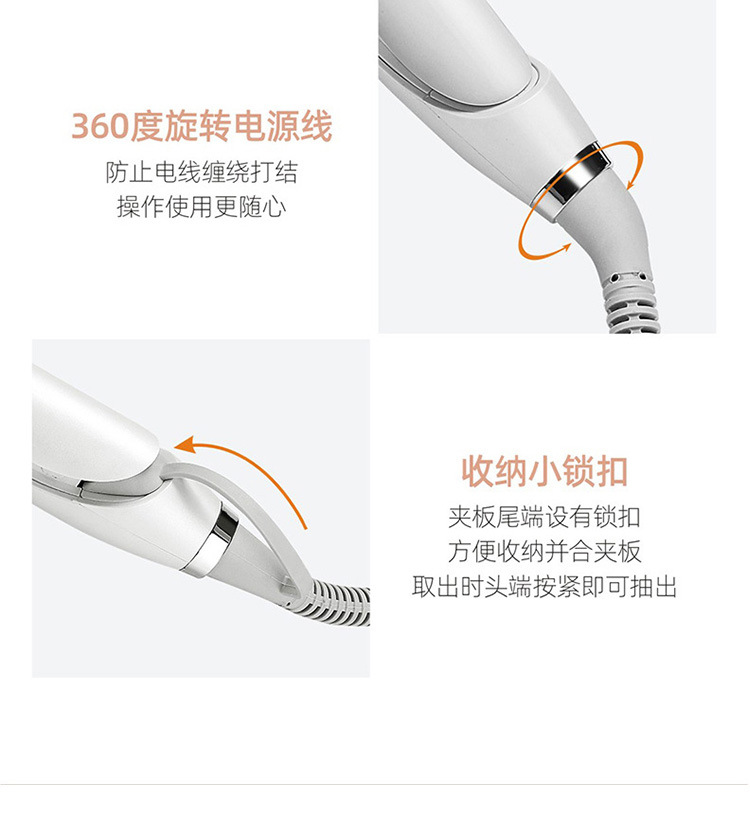 360度旋转电源线

防止电线缠绕打结
操作使用更随心

收纳小锁扣

夹板尾端设有锁扣
方便收纳并合夹板
取出时头端按紧即可抽出